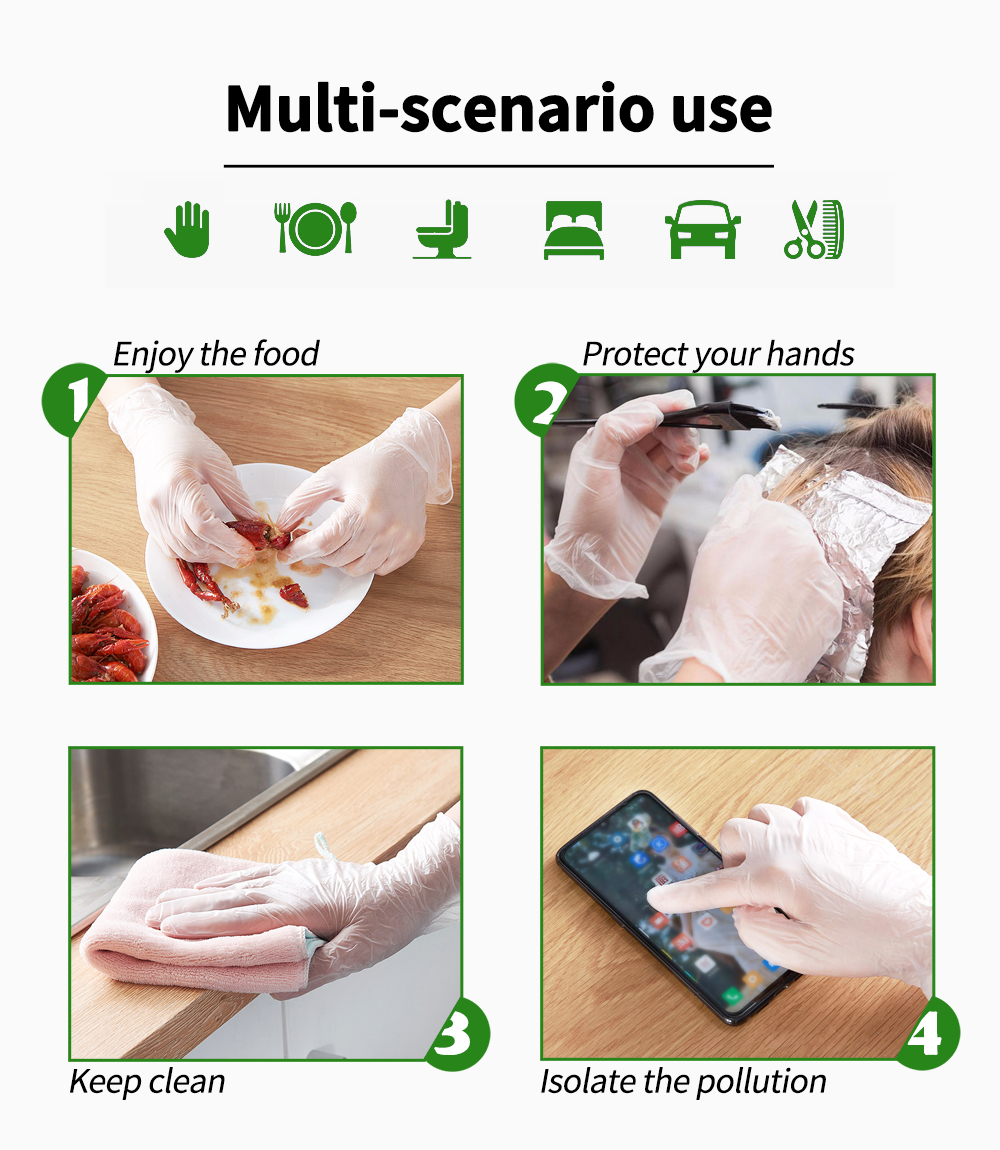 Multi-scenario use

Enjoy the food
1

Protect your hands
2

3
Keep clean

4
Isolate the pollution