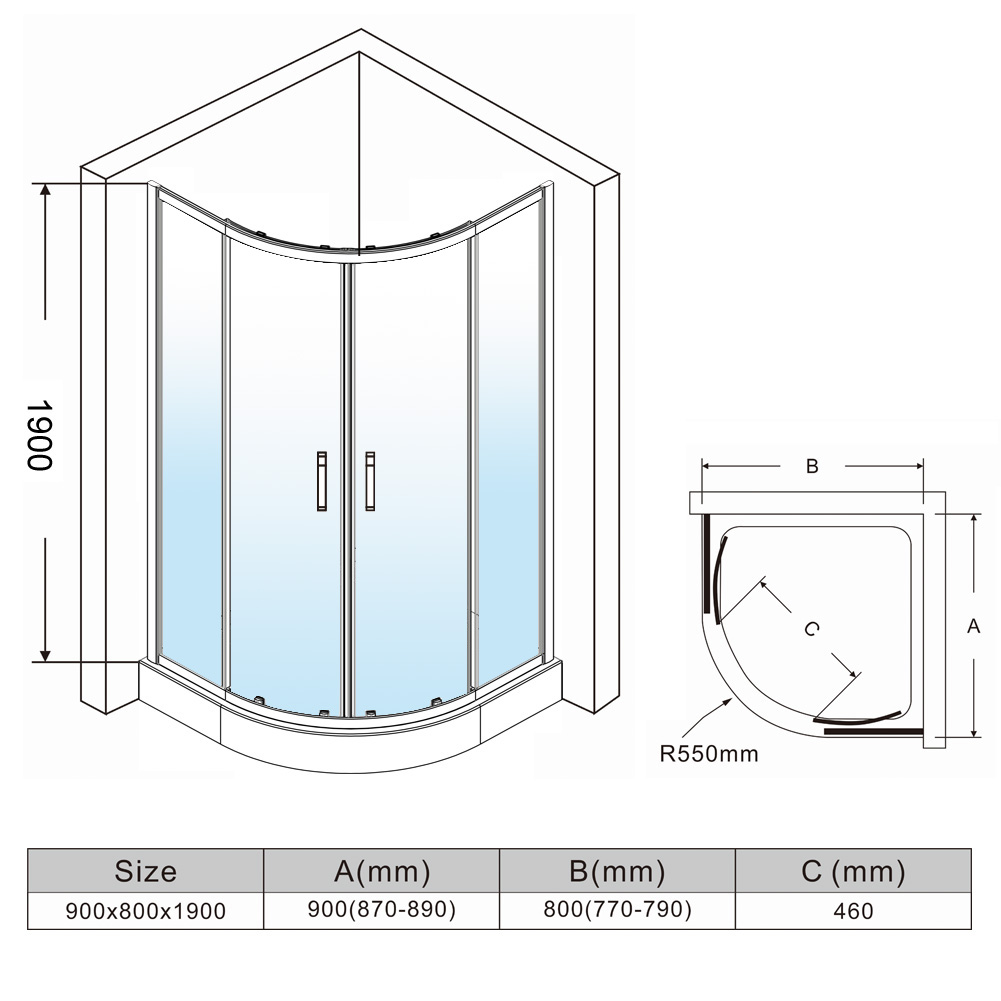 1900

B

C

A

R550mm

| Size | A(mm) | B(mm) | C (mm) |
|---|---|---|---|
| 900x800x1900 | 900(870-890) | 800(770-790) | 460 |