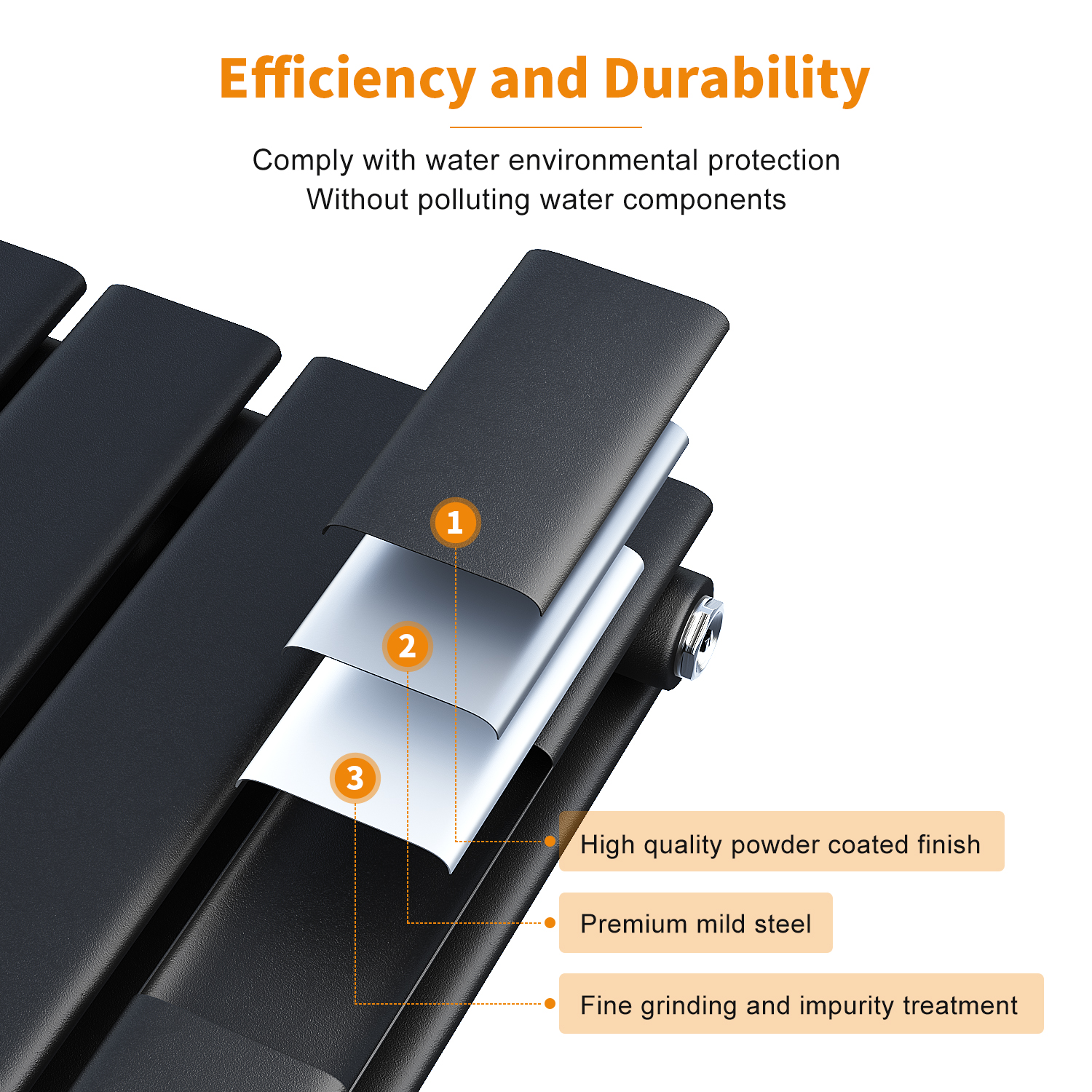 Efficiency and Durability

Comply with water environmental protection
Without polluting water components

1

2

3

High quality powder coated finish

Premium mild steel

Fine grinding and impurity treatment