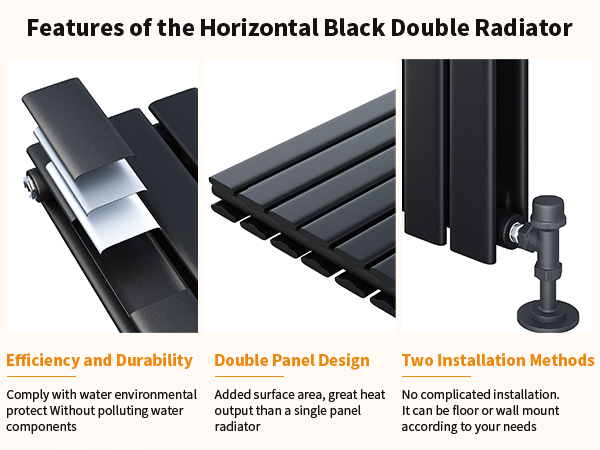 Features of the Horizontal Black Double Radiator

Efficiency and Durability

Comply with water environmental protect Without polluting water components

Double Panel Design

Added surface area, great heat output than a single panel radiator

Two Installation Methods

No complicated installation.
It can be floor or wall mount according to your needs