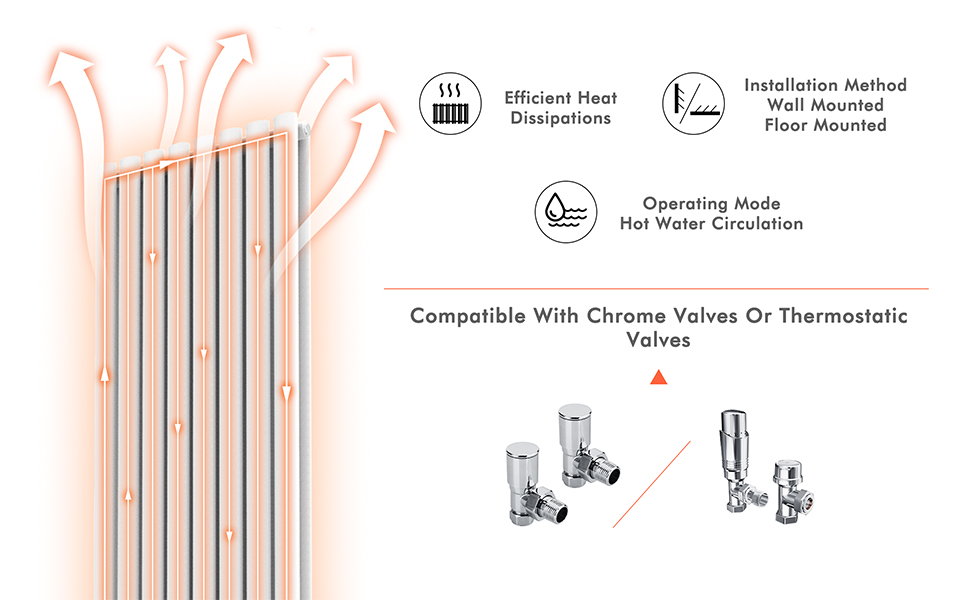 Efficient Heat Dissipations

Installation Method
Wall Mounted
Floor Mounted

Operating Mode
Hot Water Circulation

Compatible With Chrome Valves Or Thermostatic Valves