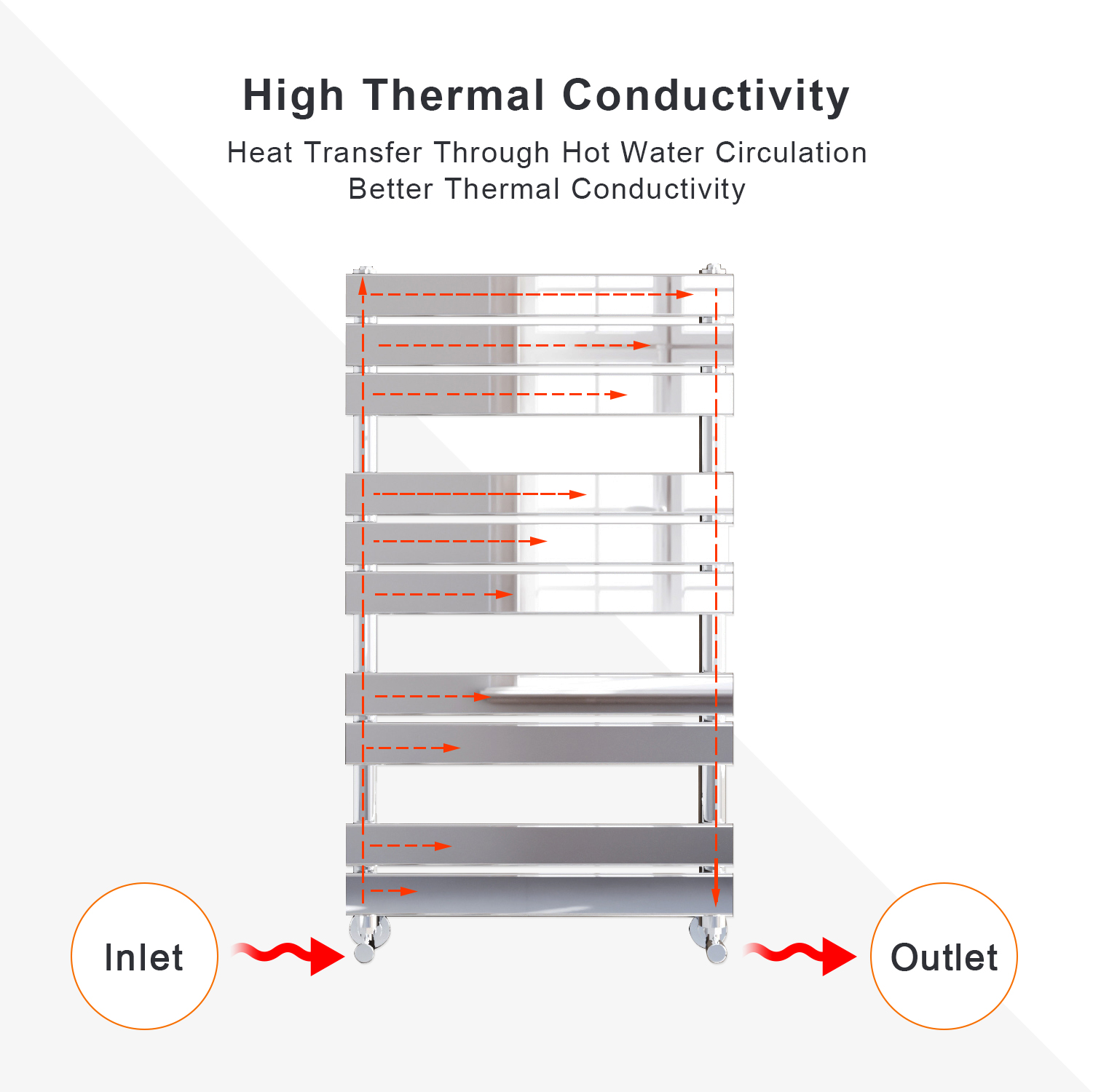 High Thermal Conductivity

Heat Transfer Through Hot Water Circulation
Better Thermal Conductivity

Inlet

Outlet