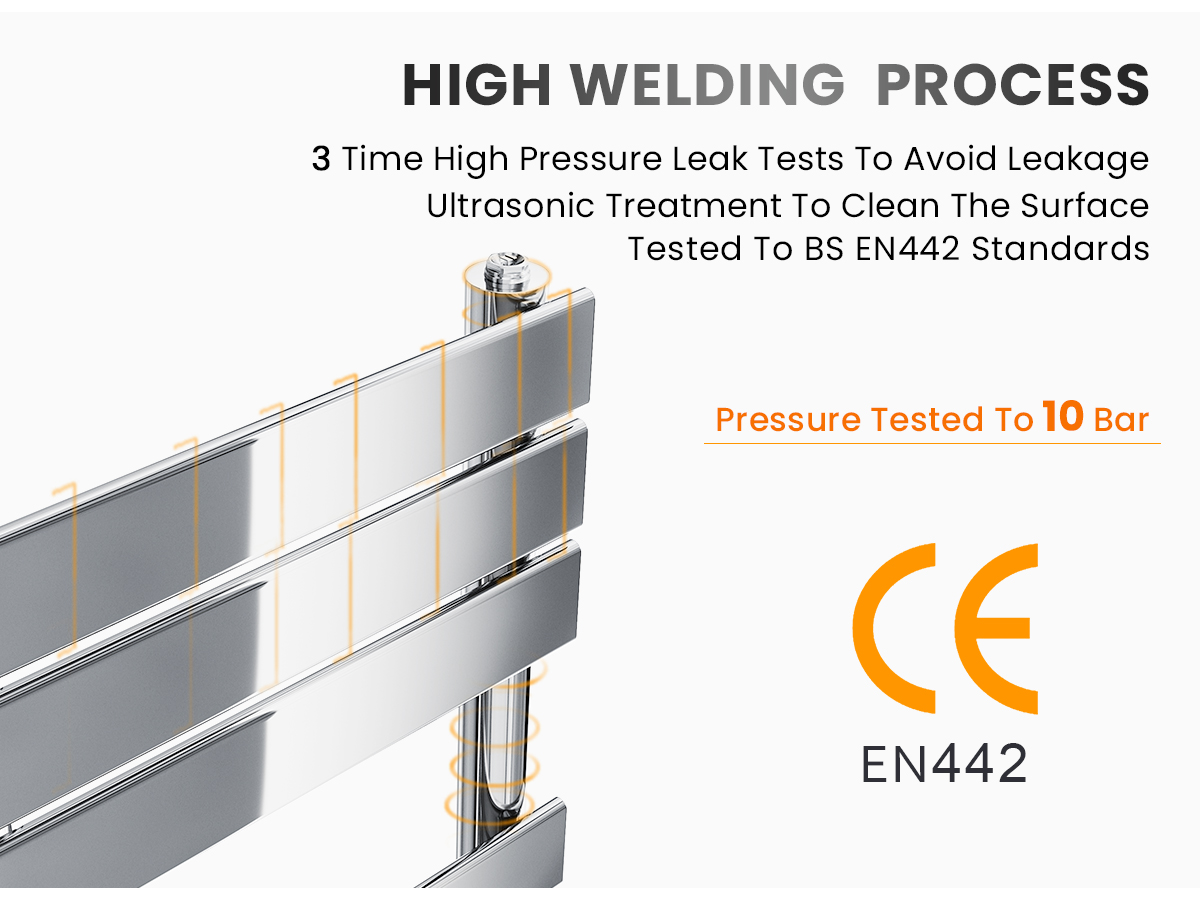 HIGH WELDING PROCESS

3 Time High Pressure Leak Tests To Avoid Leakage
Ultrasonic Treatment To Clean The Surface
Tested To BS EN442 Standards

Pressure Tested To 10 Bar

CE
EN442