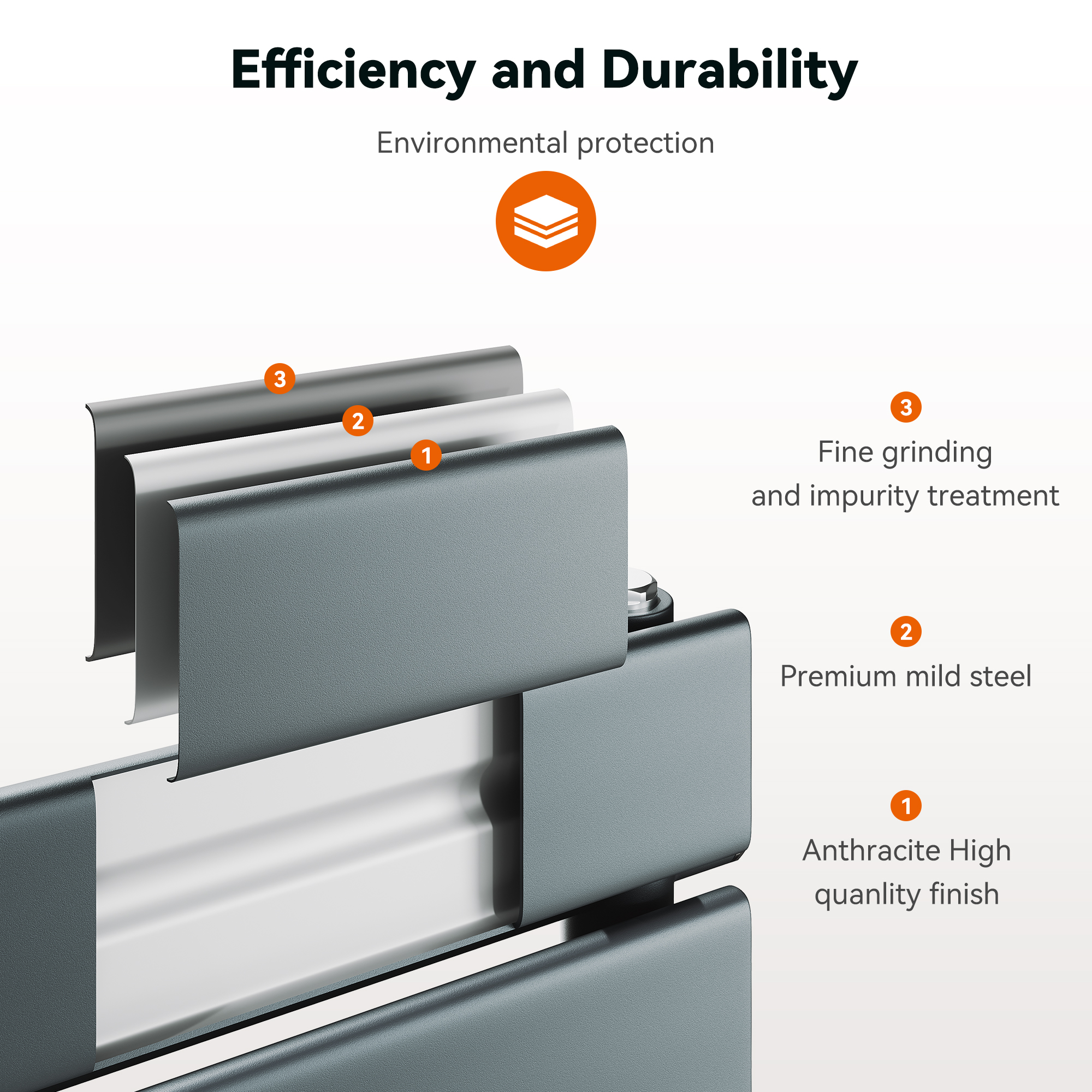 Efficiency and Durability

Environmental protection

3

2

1

3

Fine grinding and impurity treatment

2

Premium mild steel

1

Anthracite High quanlity finish