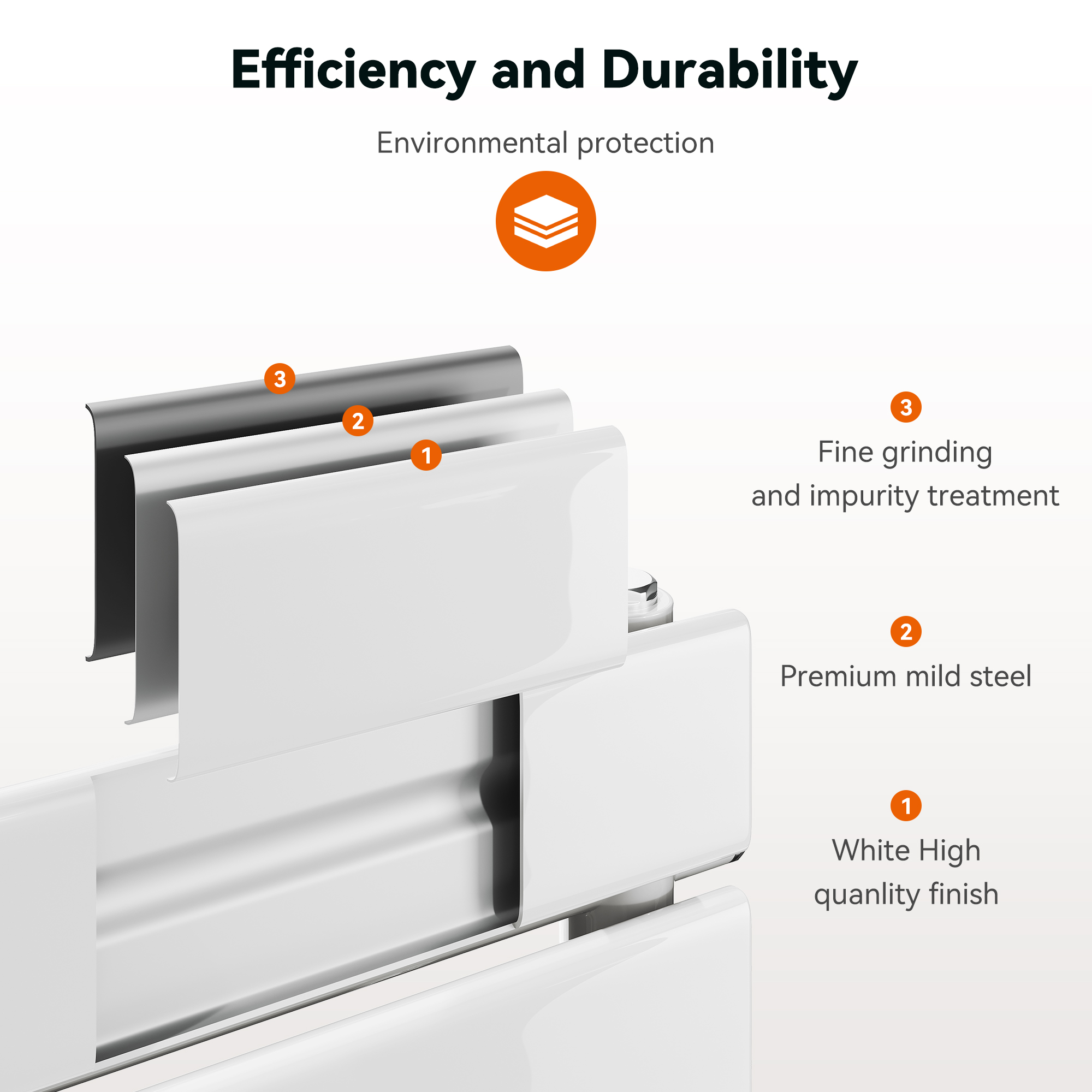 Efficiency and Durability

Environmental protection

3

2

1

3

Fine grinding and impurity treatment

2

Premium mild steel

1

White High quanlity finish