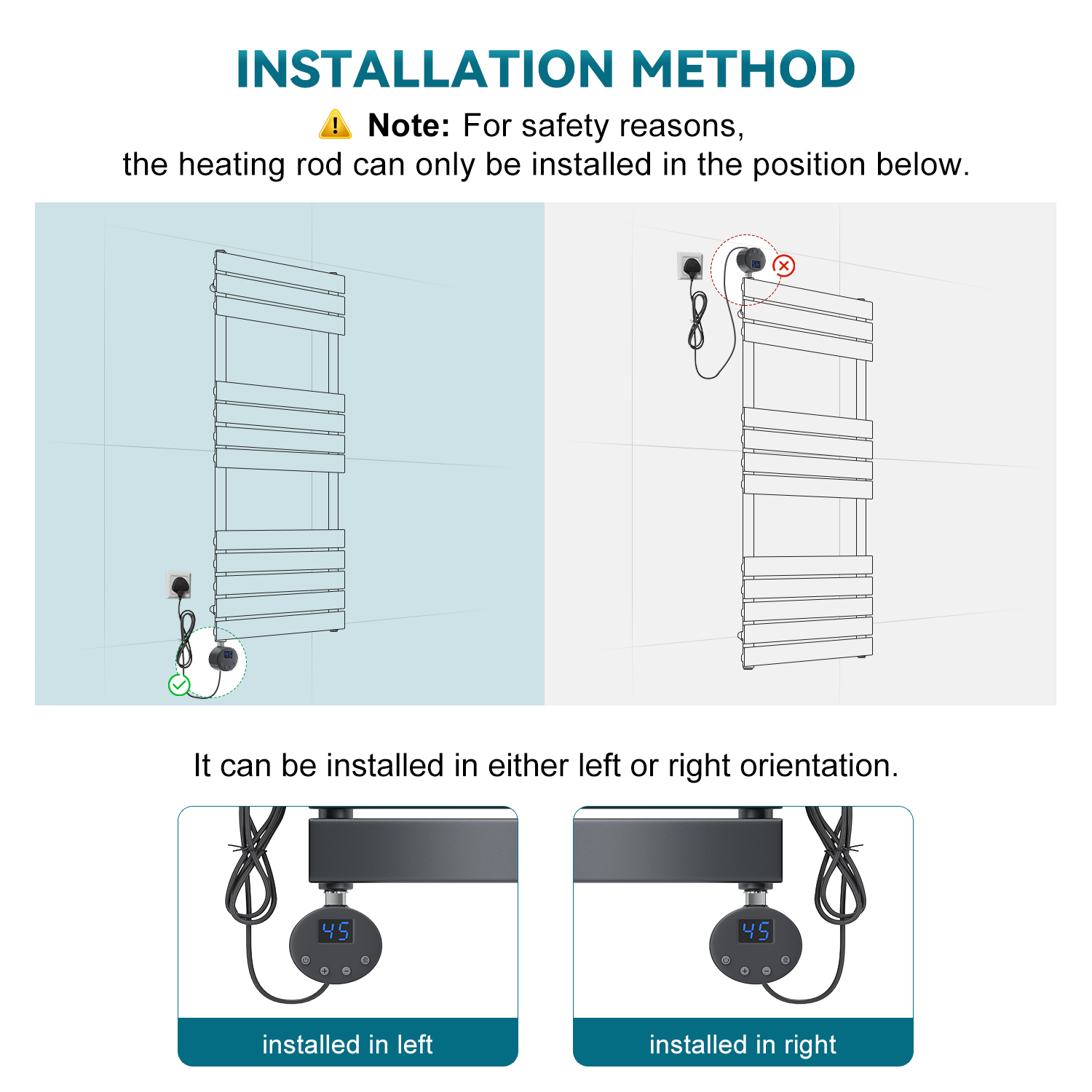 INSTALLATION METHOD

Note: For safety reasons, the heating rod can only be installed in the position below.

It can be installed in either left or right orientation.

45

installed in left

45

installed in right