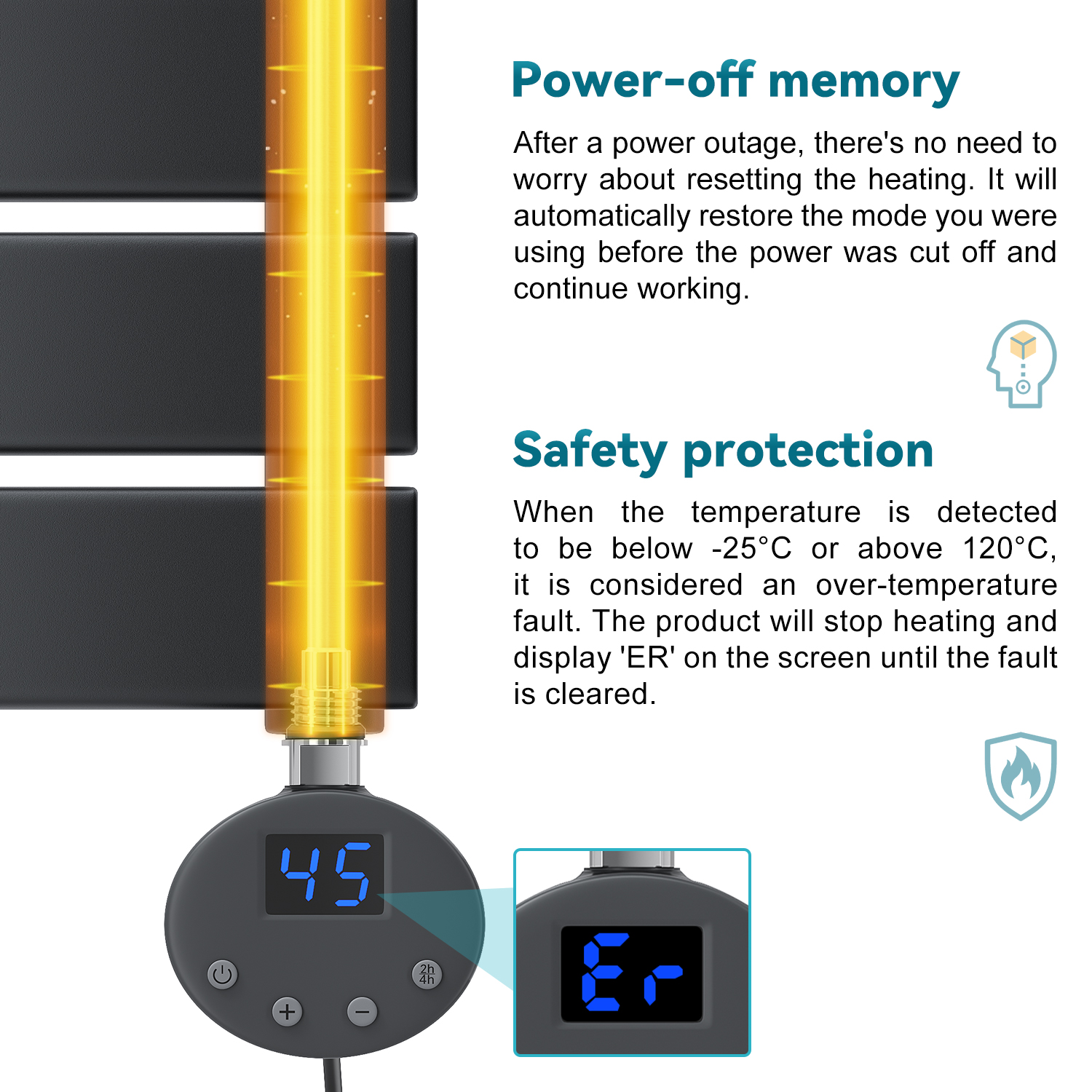 Power-off memory

After a power outage, there's no need to worry about resetting the heating. It will automatically restore the mode you were using before the power was cut off and continue working.

Safety protection

When the temperature is detected to be below -25°C or above 120°C, it is considered an over-temperature fault. The product will stop heating and display 'ER' on the screen until the fault is cleared.

45

2h
4h

+

−

Er