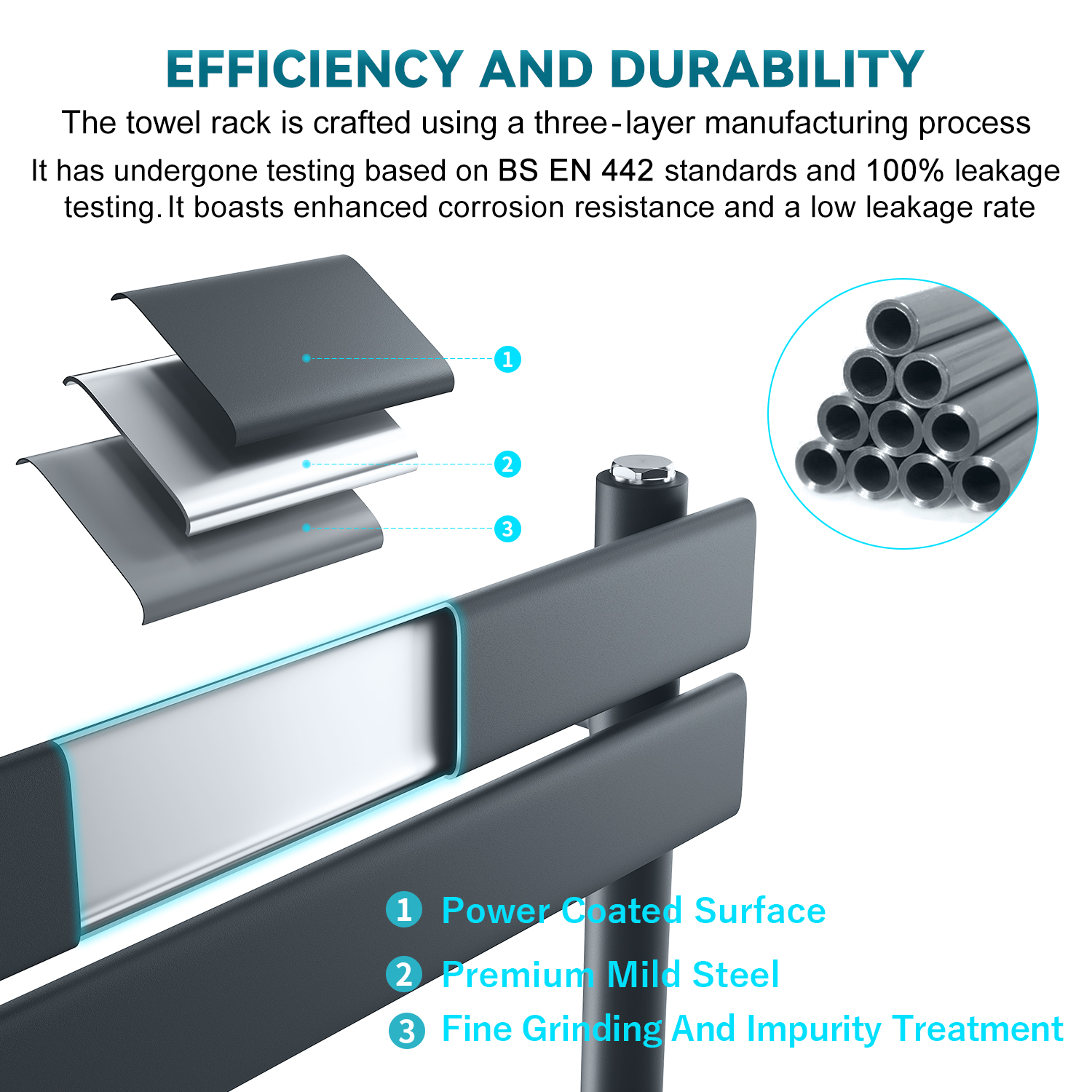 EFFICIENCY AND DURABILITY

The towel rack is crafted using a three-layer manufacturing process

It has undergone testing based on BS EN 442 standards and 100% leakage testing. It boasts enhanced corrosion resistance and a low leakage rate

1

2

3

1 Power Coated Surface

2 Premium Mild Steel

3 Fine Grinding And Impurity Treatment