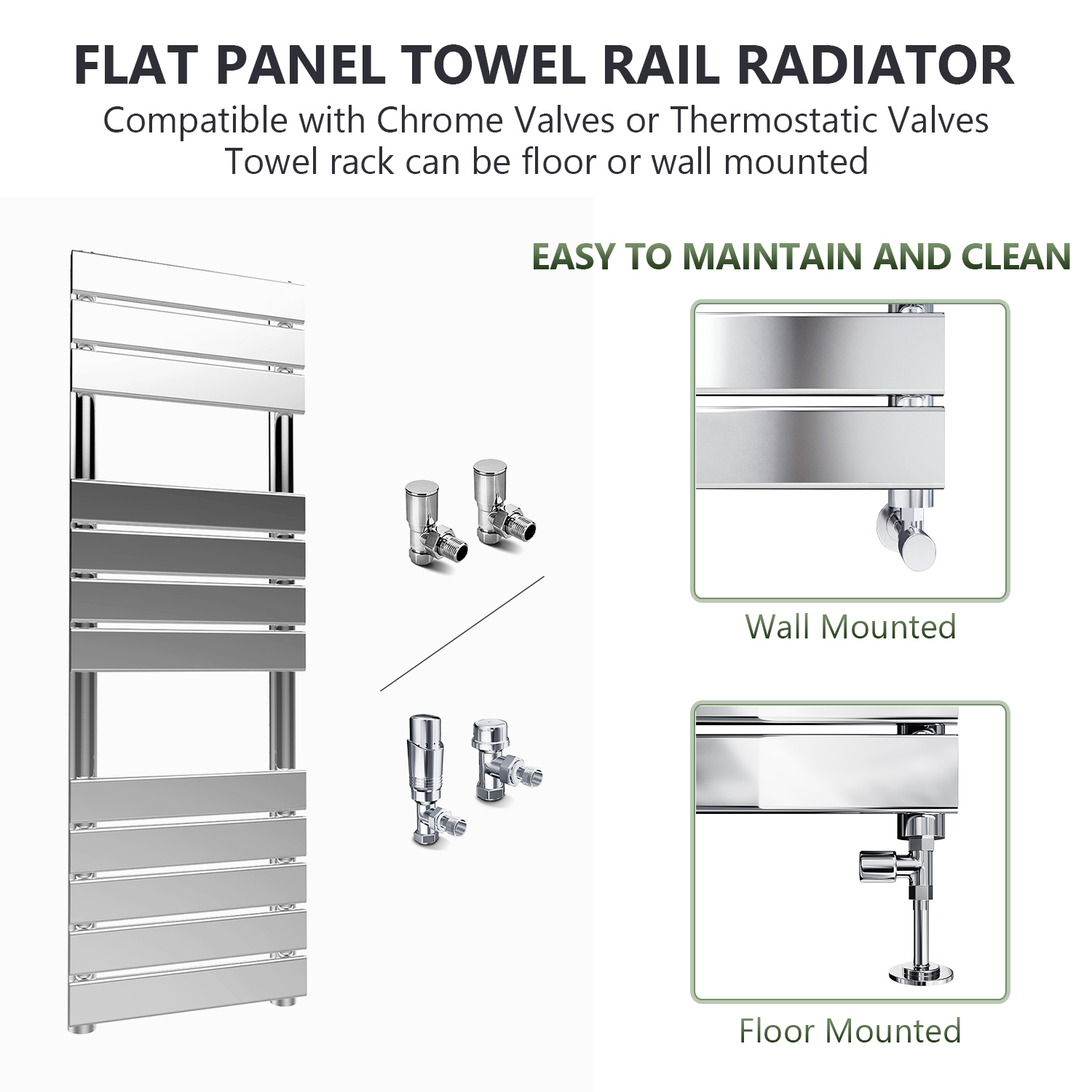 FLAT PANEL TOWEL RAIL RADIATOR

Compatible with Chrome Valves or Thermostatic Valves
Towel rack can be floor or wall mounted

EASY TO MAINTAIN AND CLEAN

Wall Mounted

Floor Mounted