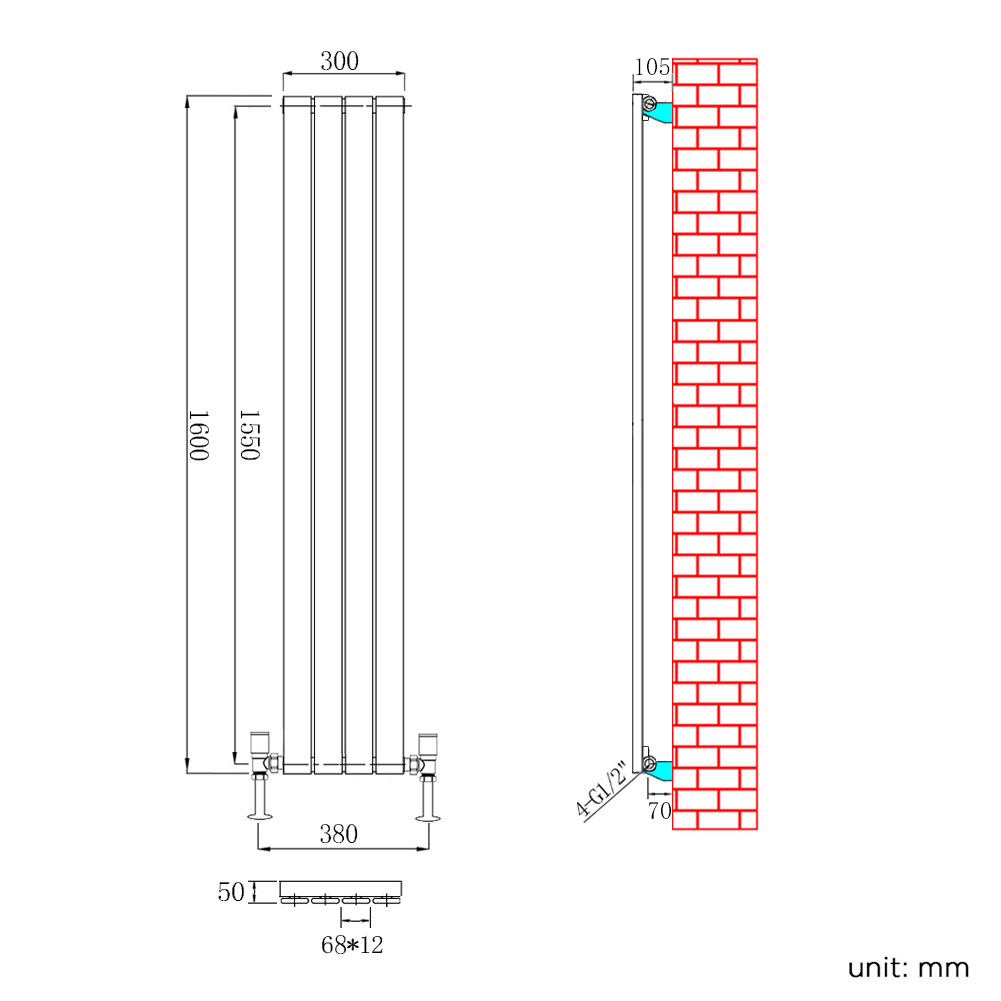 300

1600

1550

380

50

68*12

105

4-G1/2"

70

unit: mm