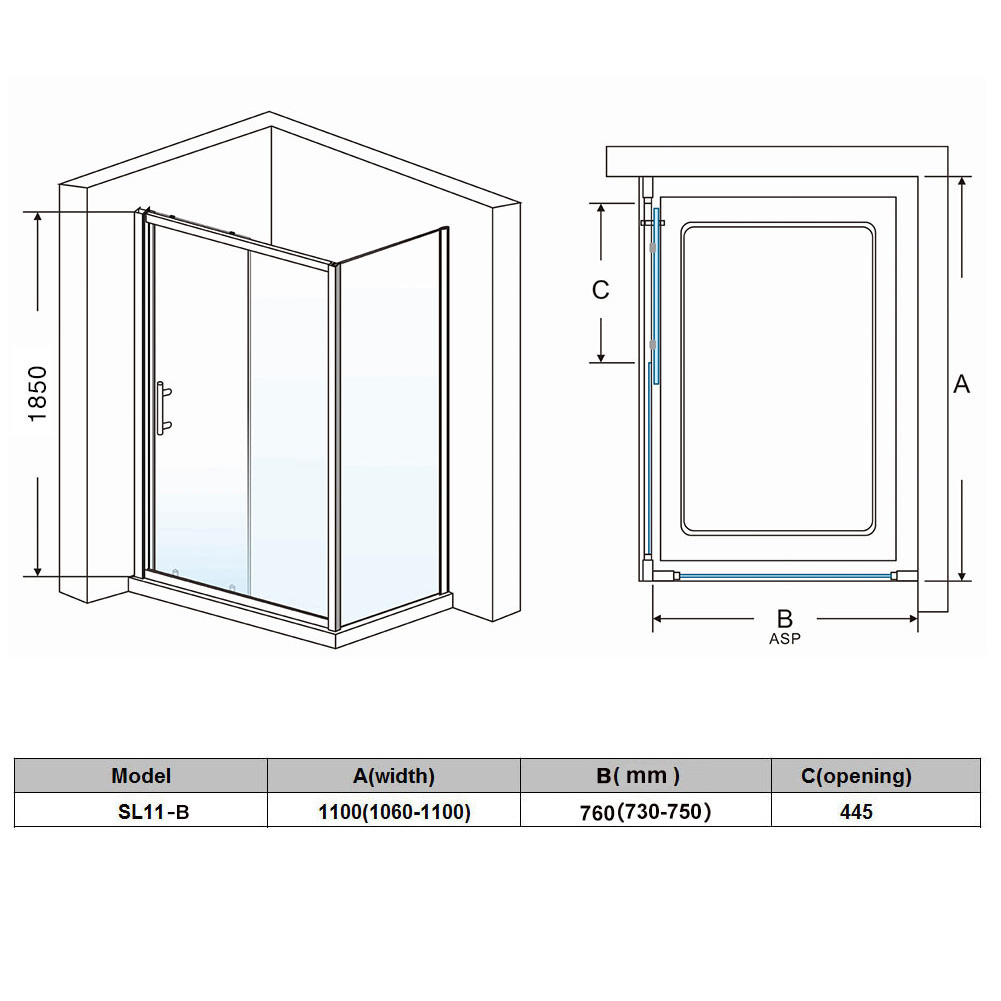 1850

C

A

B
ASP

| Model | A(width) | B( mm ) | C(opening) |
|---|---|---|---|
| SL11-B | 1100(1060-1100) | 760(730-750) | 445 |