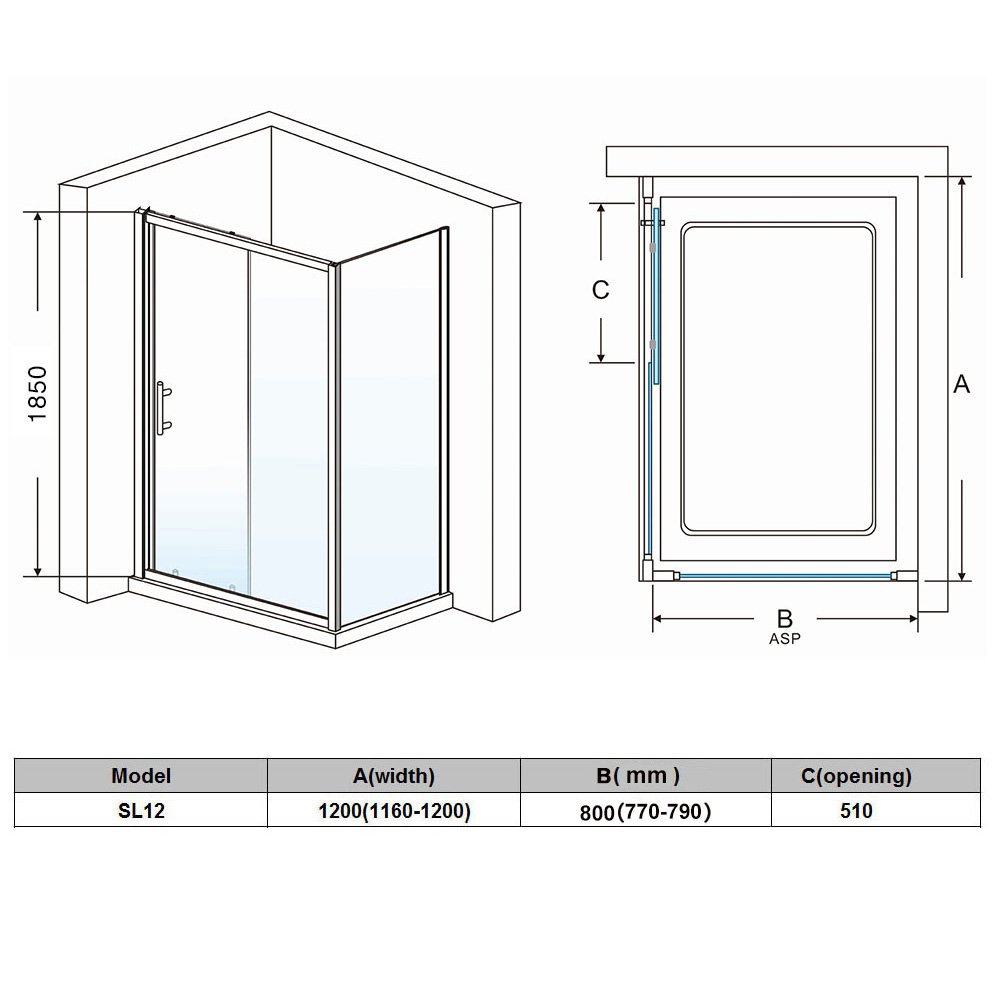 1850

C

A

B
ASP

| Model | A(width) | B( mm ) | C(opening) |
|---|---|---|---|
| SL12 | 1200(1160-1200) | 800(770-790) | 510 |