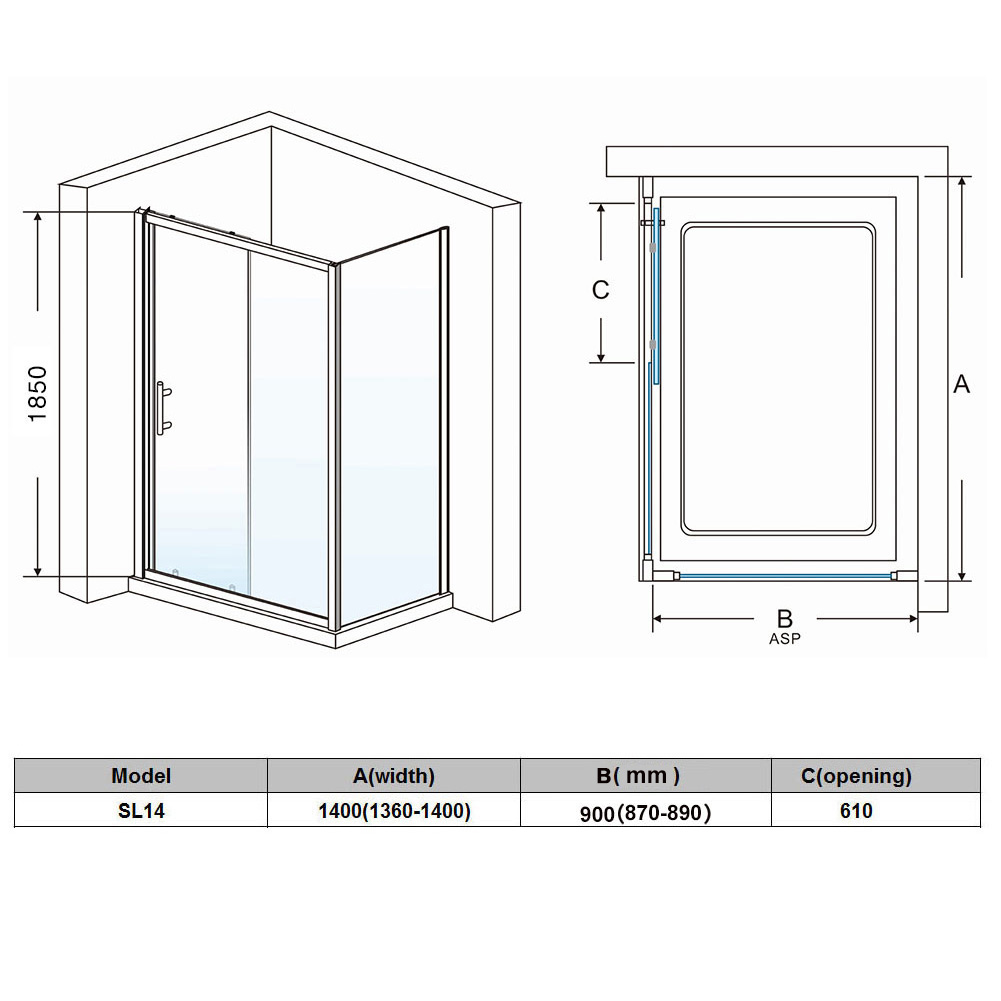 1850

C

A

B
ASP

| Model | A(width) | B( mm ) | C(opening) |
|---|---|---|---|
| SL14 | 1400(1360-1400) | 900(870-890) | 610 |