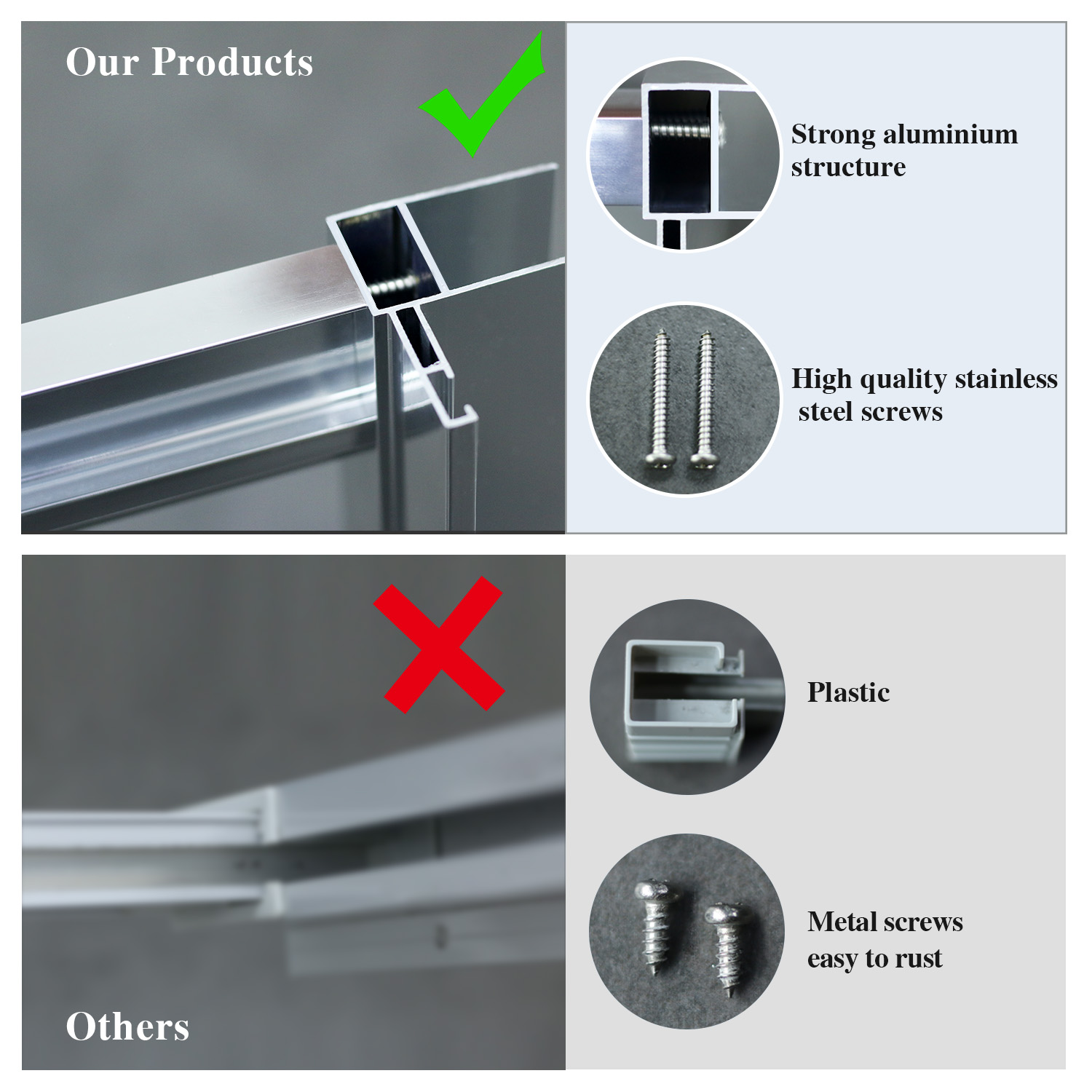 Our Products

Strong aluminium structure

High quality stainless steel screws

Plastic

Metal screws easy to rust

Others