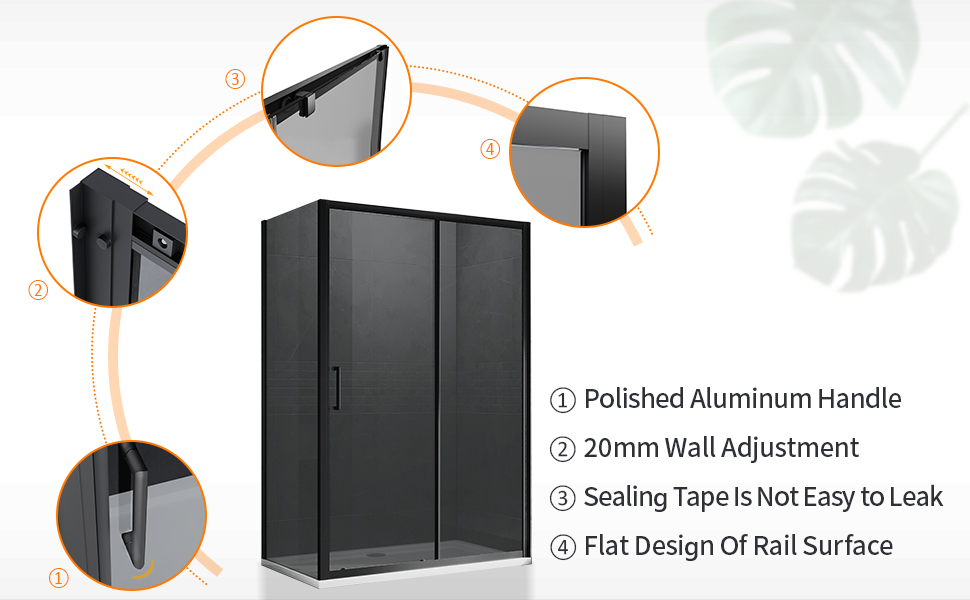 ③

④

②

①

① Polished Aluminum Handle

② 20mm Wall Adjustment

③ Sealing Tape Is Not Easy to Leak

④ Flat Design Of Rail Surface