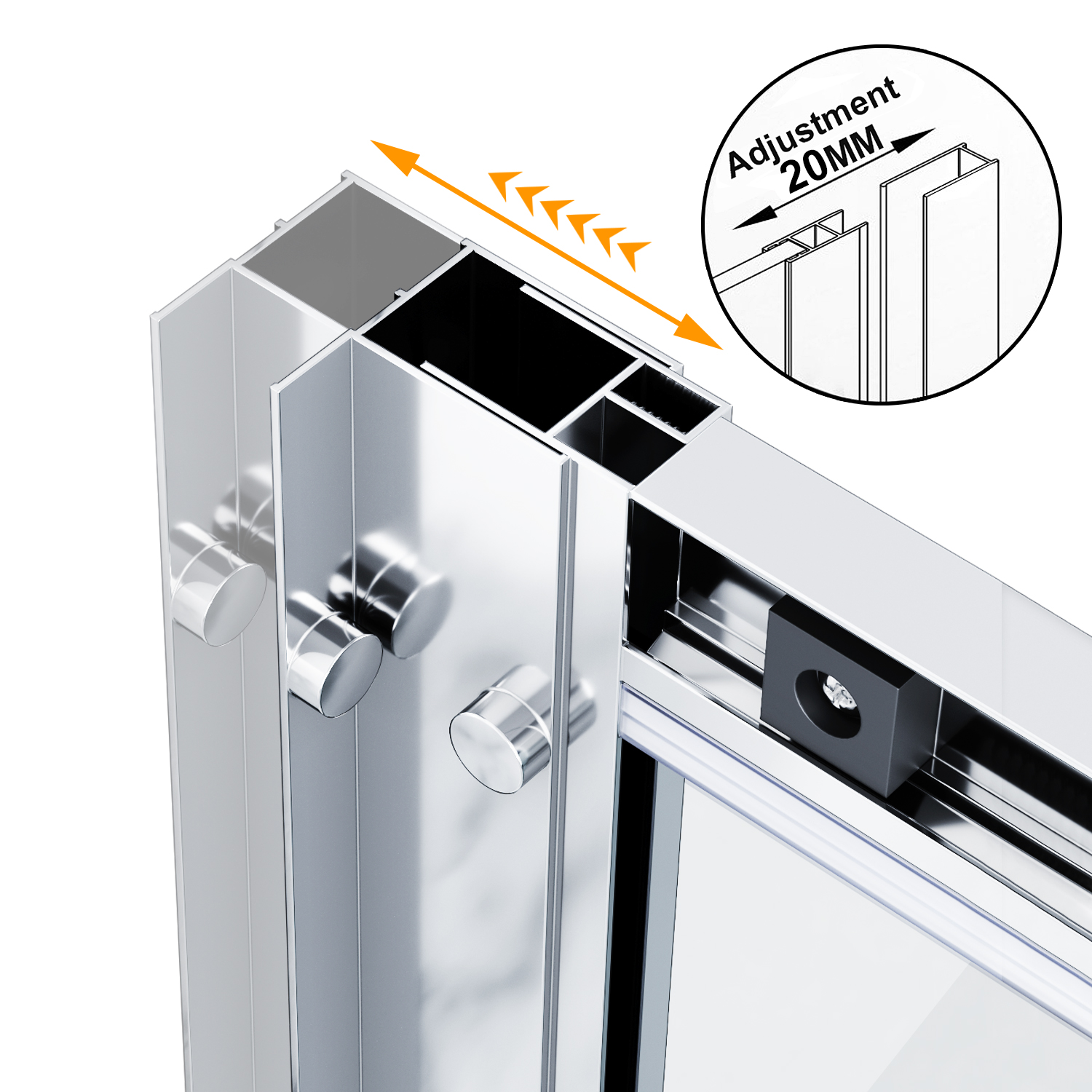 Adjustment
20MM