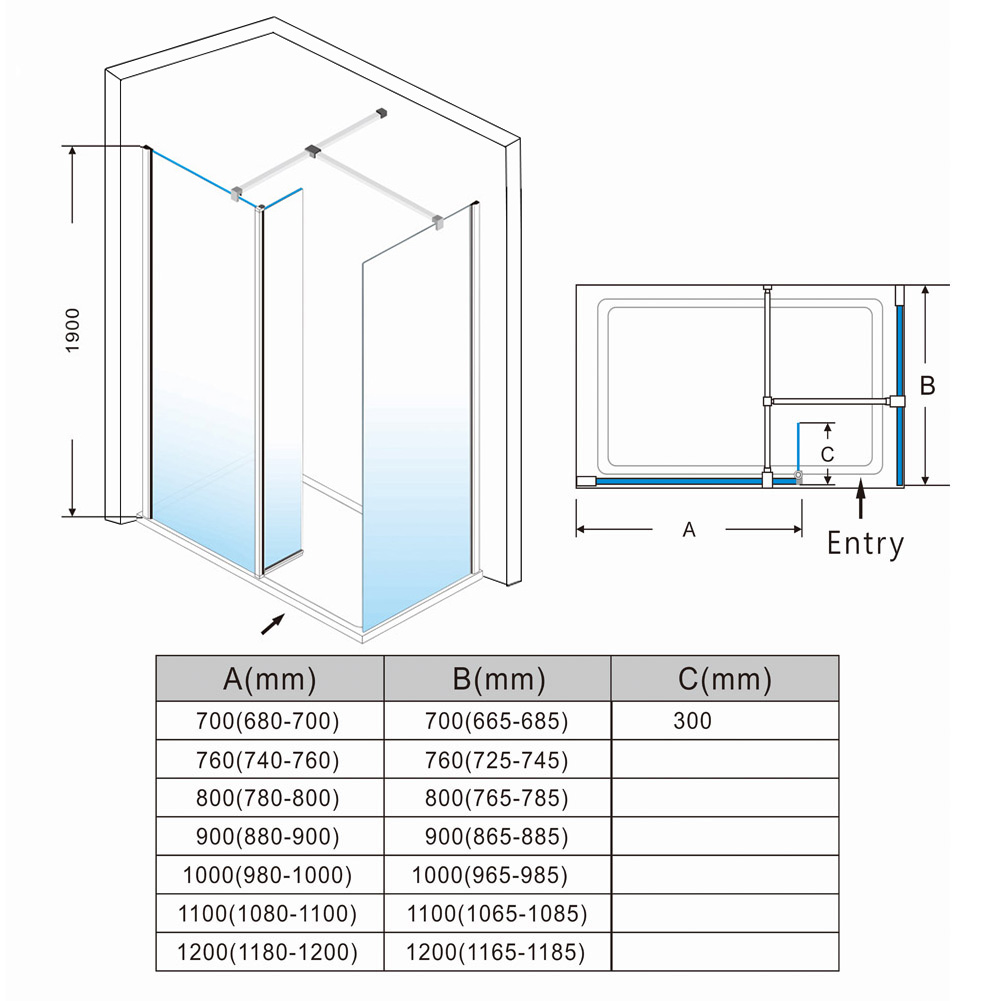 1900

B

C

A

Entry

| A(mm) | B(mm) | C(mm) |
|---|---|---|
| 700(680-700) | 700(665-685) | 300 |
| 760(740-760) | 760(725-745) | |
| 800(780-800) | 800(765-785) | |
| 900(880-900) | 900(865-885) | |
| 1000(980-1000) | 1000(965-985) | |
| 1100(1080-1100) | 1100(1065-1085) | |
| 1200(1180-1200) | 1200(1165-1185) | |