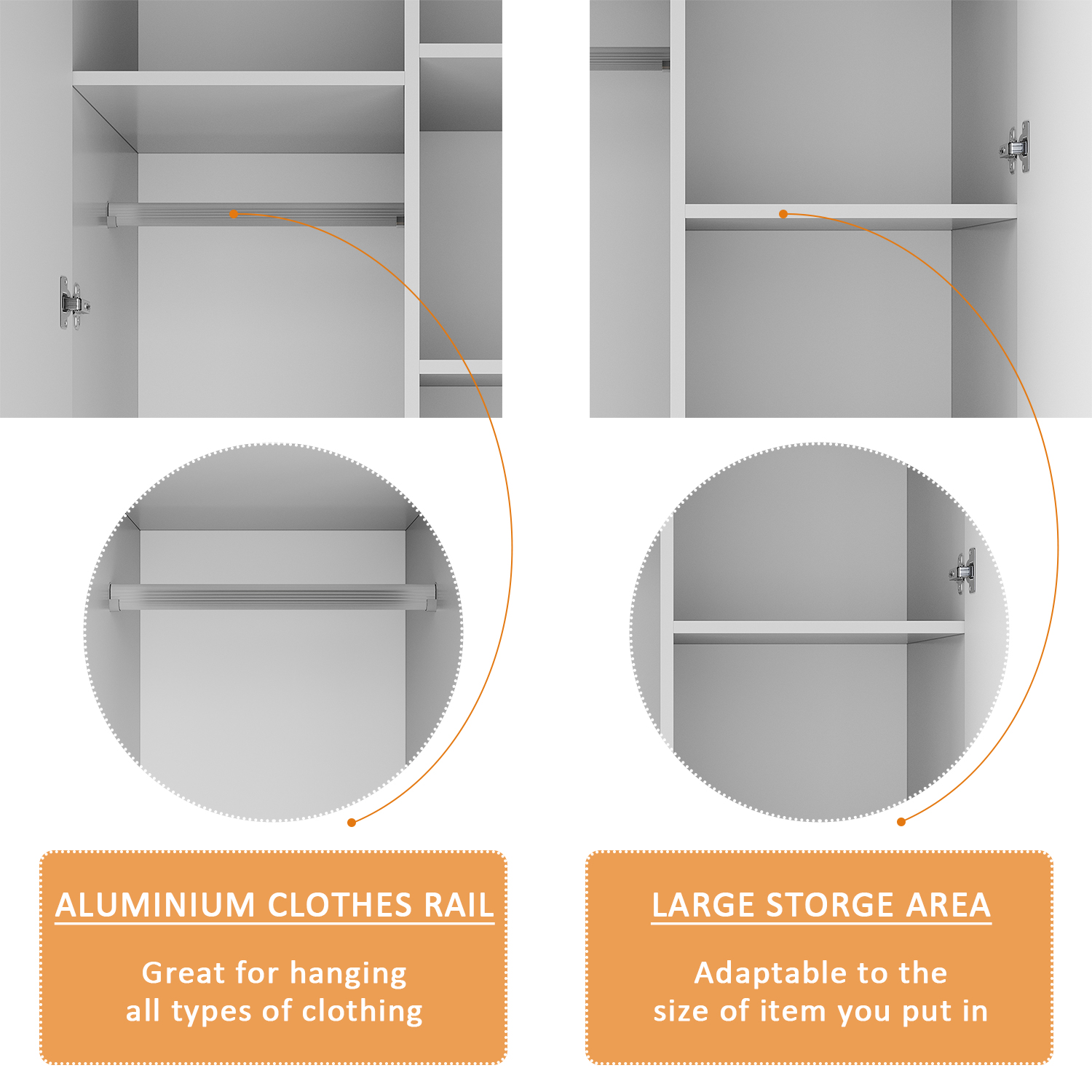 ALUMINIUM CLOTHES RAIL

Great for hanging all types of clothing

LARGE STORGE AREA

Adaptable to the size of item you put in