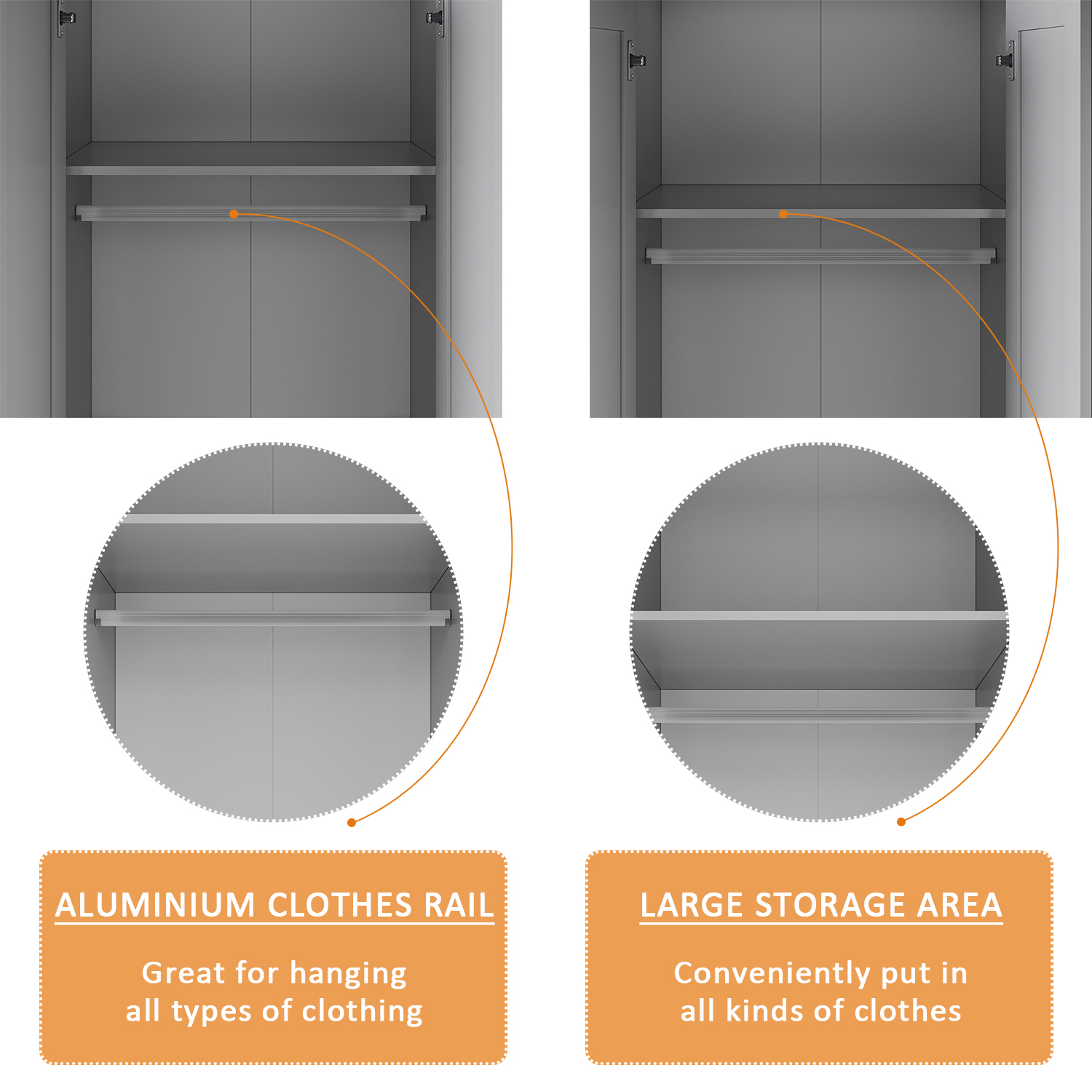 ALUMINIUM CLOTHES RAIL

Great for hanging all types of clothing

LARGE STORAGE AREA

Conveniently put in all kinds of clothes