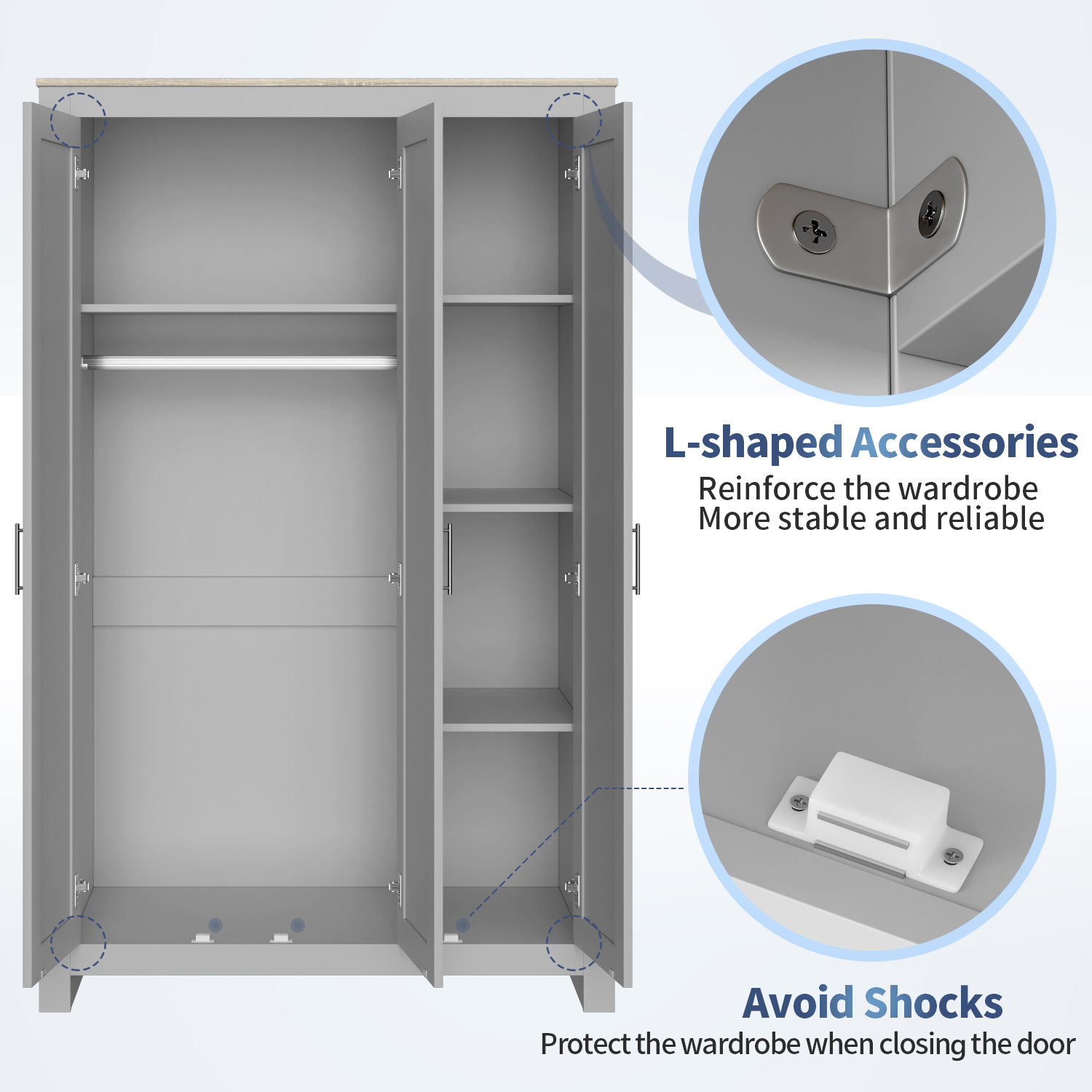 L-shaped Accessories
Reinforce the wardrobe
More stable and reliable

Avoid Shocks
Protect the wardrobe when closing the door