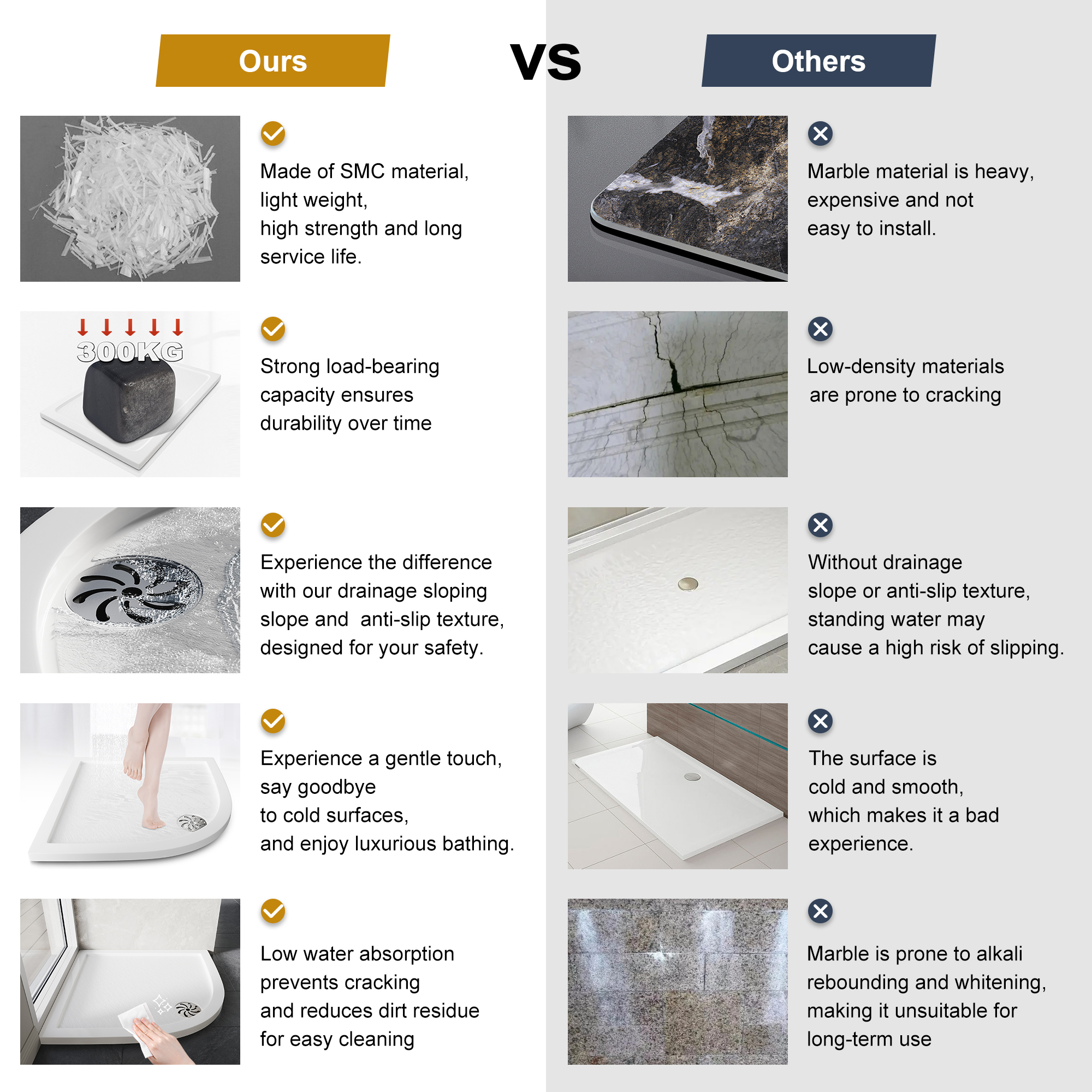 Ours

VS

Others

Made of SMC material, light weight, high strength and long service life.

300KG

Strong load-bearing capacity ensures durability over time

Experience the difference with our drainage sloping slope and anti-slip texture, designed for your safety.

Experience a gentle touch, say goodbye to cold surfaces, and enjoy luxurious bathing.

Low water absorption prevents cracking and reduces dirt residue for easy cleaning

Marble material is heavy, expensive and not easy to install.

Low-density materials are prone to cracking

Without drainage slope or anti-slip texture, standing water may cause a high risk of slipping.

The surface is cold and smooth, which makes it a bad experience.

Marble is prone to alkali rebounding and whitening, making it unsuitable for long-term use