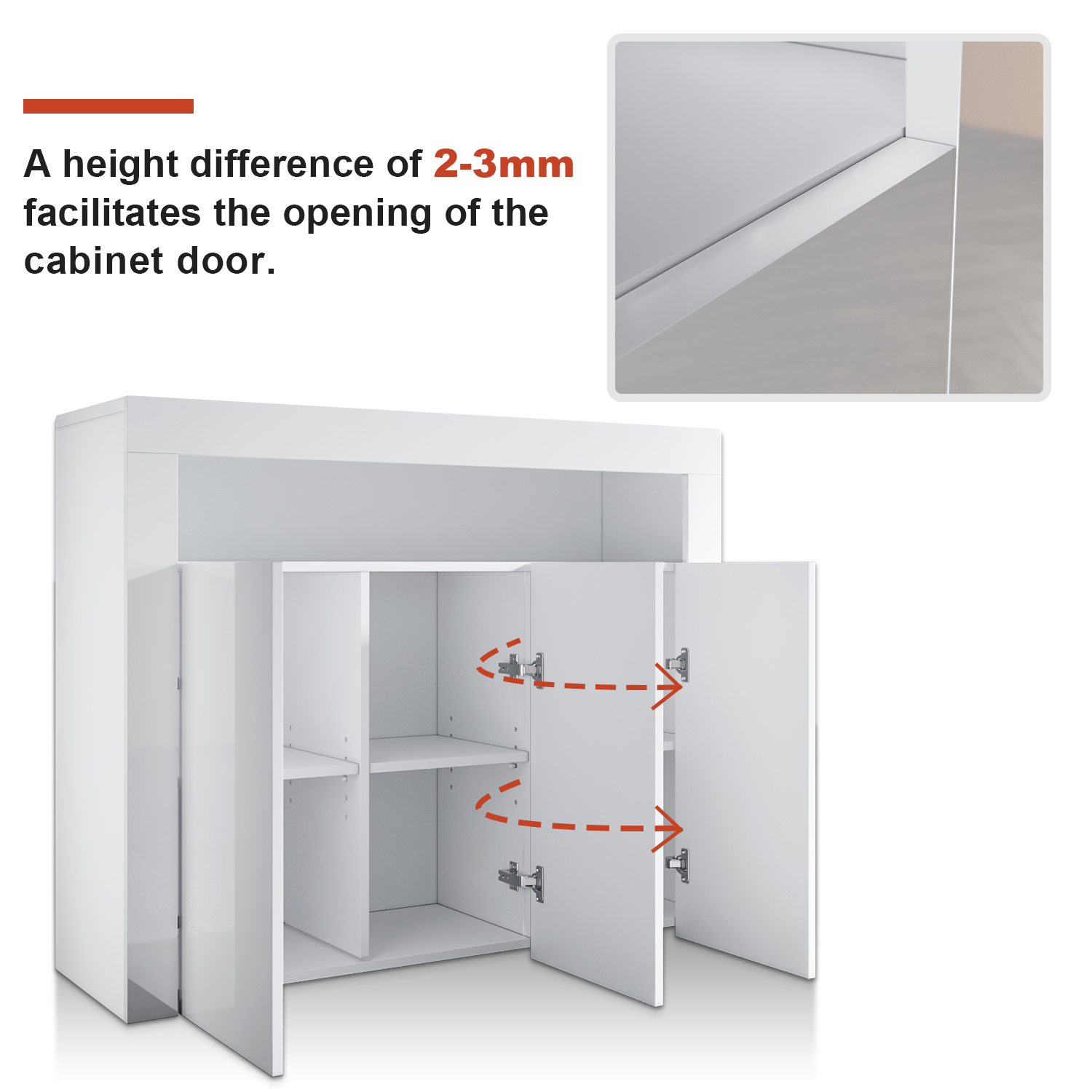 A height difference of 2-3mm facilitates the opening of the cabinet door.