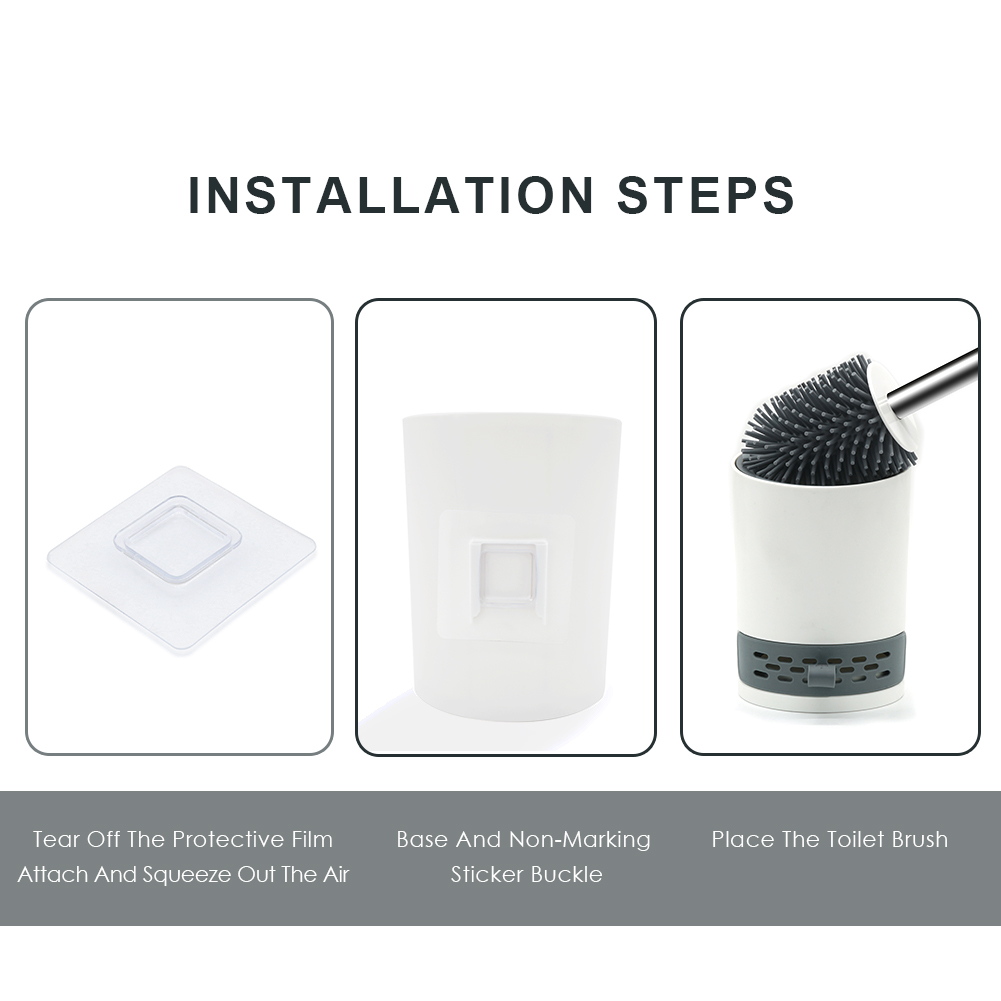 INSTALLATION STEPS

Tear Off The Protective Film Attach And Squeeze Out The Air

Base And Non-Marking Sticker Buckle

Place The Toilet Brush