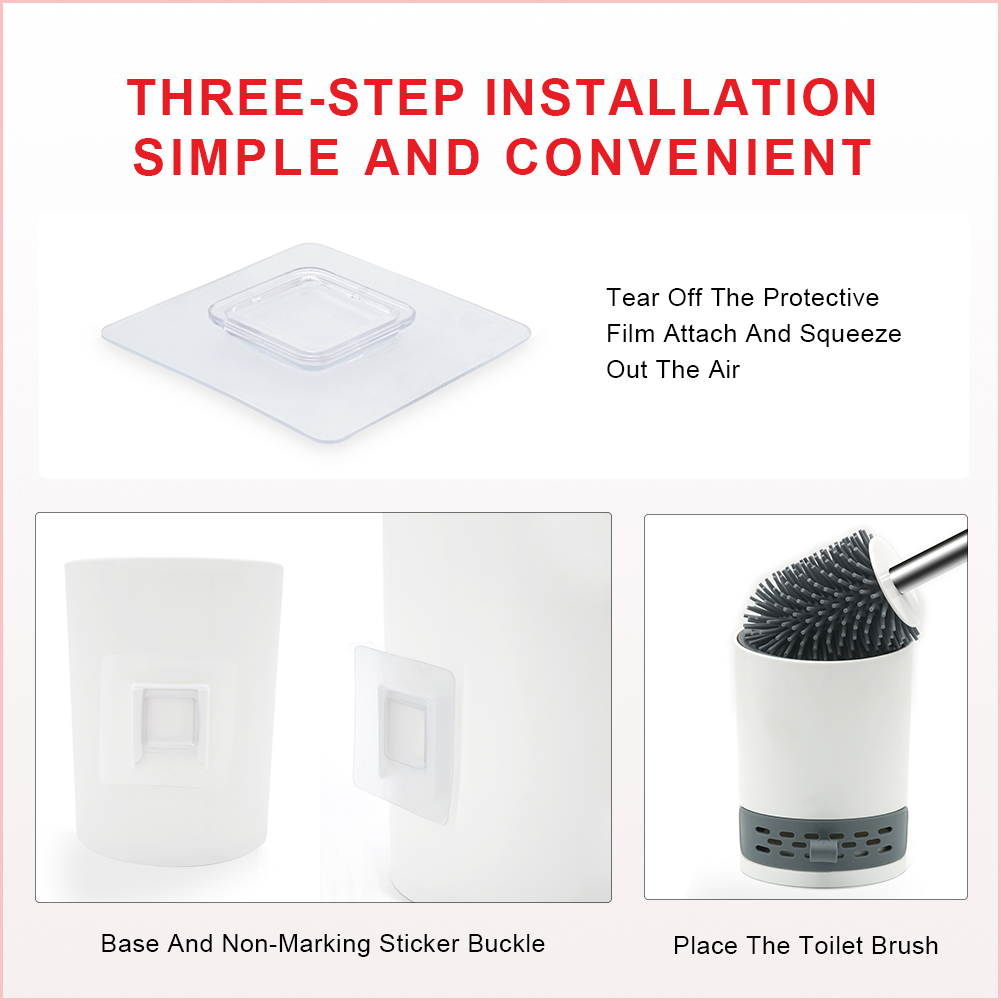 THREE-STEP INSTALLATION
SIMPLE AND CONVENIENT

Tear Off The Protective Film Attach And Squeeze Out The Air

Base And Non-Marking Sticker Buckle

Place The Toilet Brush