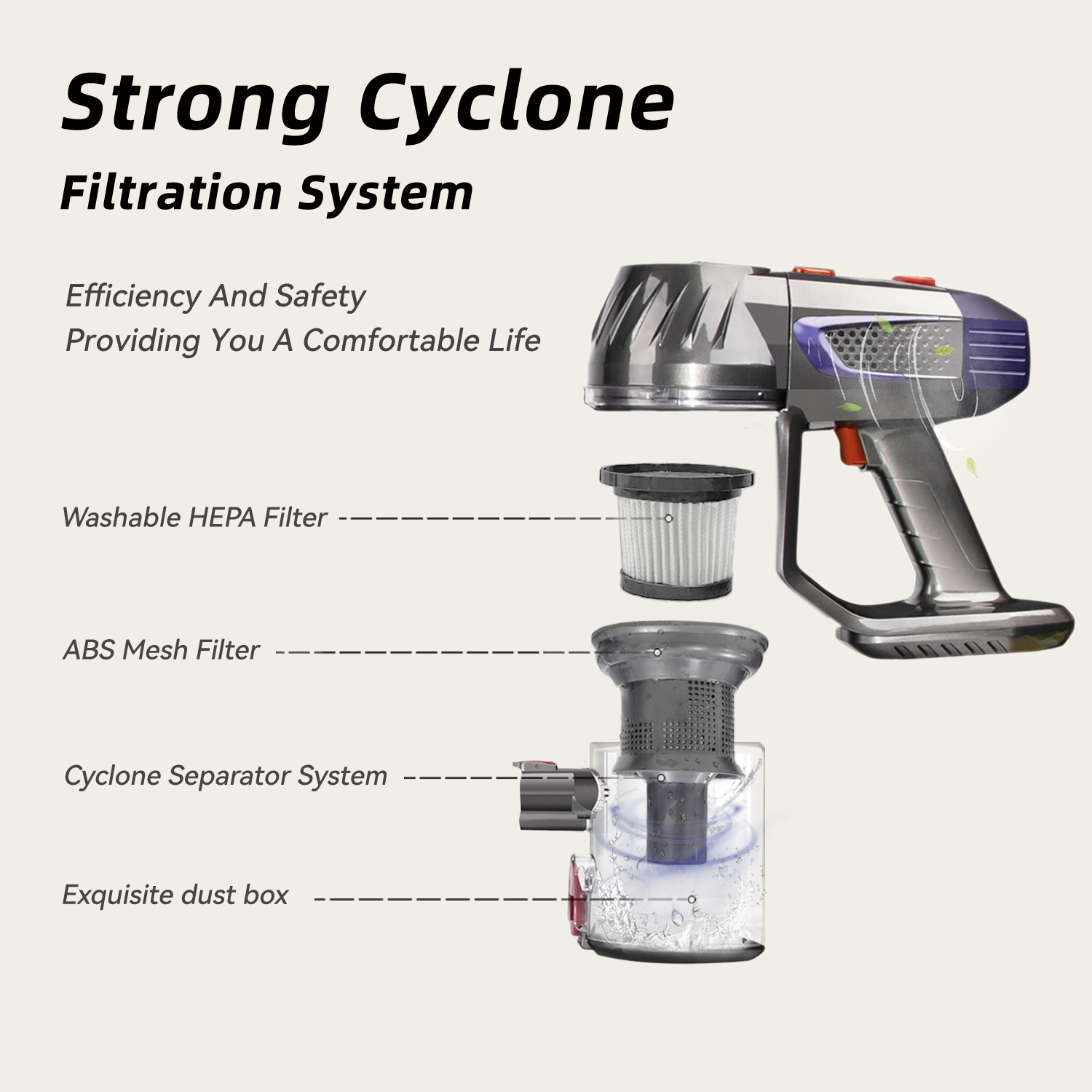 Strong Cyclone
Filtration System

Efficiency And Safety
Providing You A Comfortable Life

Washable HEPA Filter

ABS Mesh Filter

Cyclone Separator System

Exquisite dust box