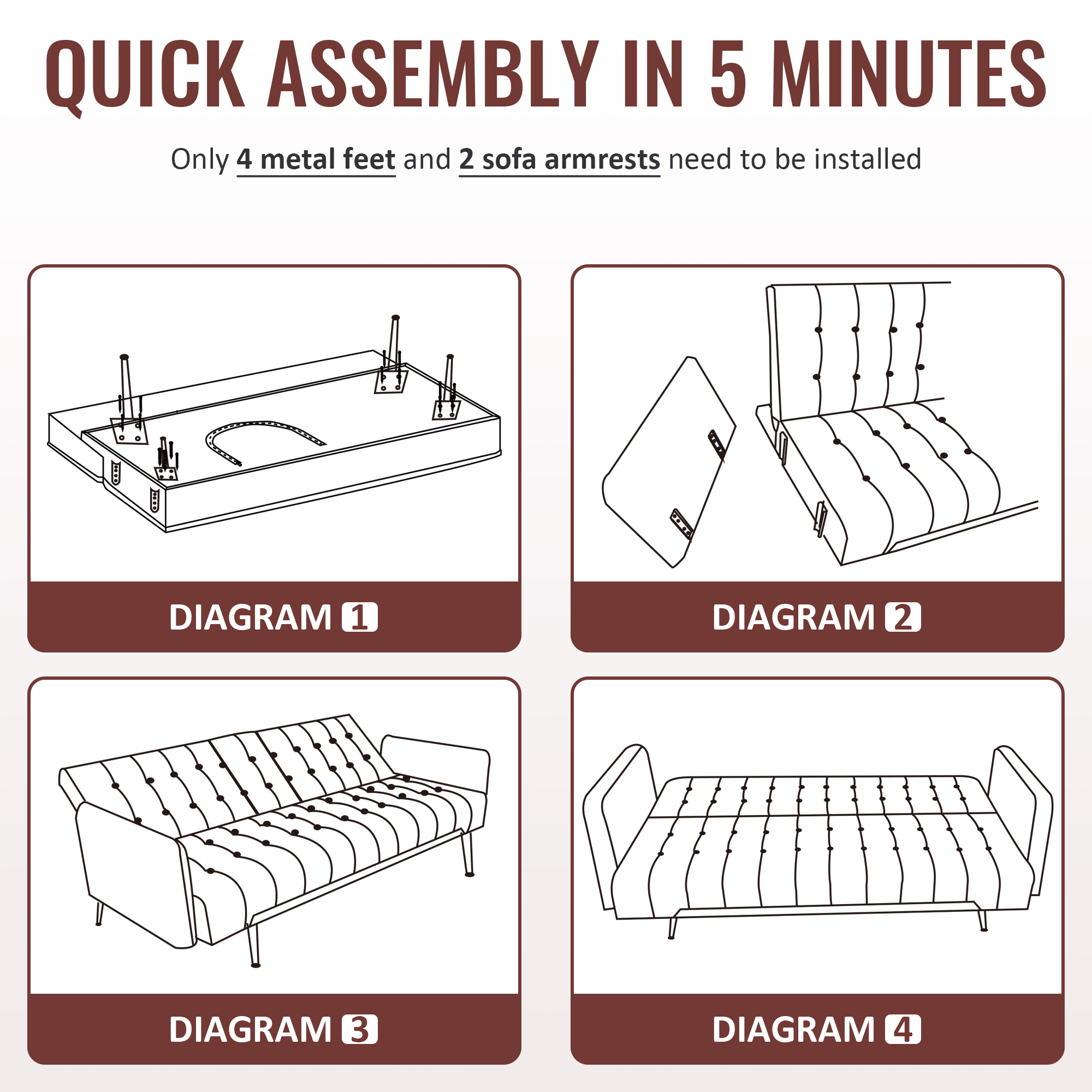 QUICK ASSEMBLY IN 5 MINUTES

Only 4 metal feet and 2 sofa armrests need to be installed

DIAGRAM 1

DIAGRAM 2

DIAGRAM 3

DIAGRAM 4