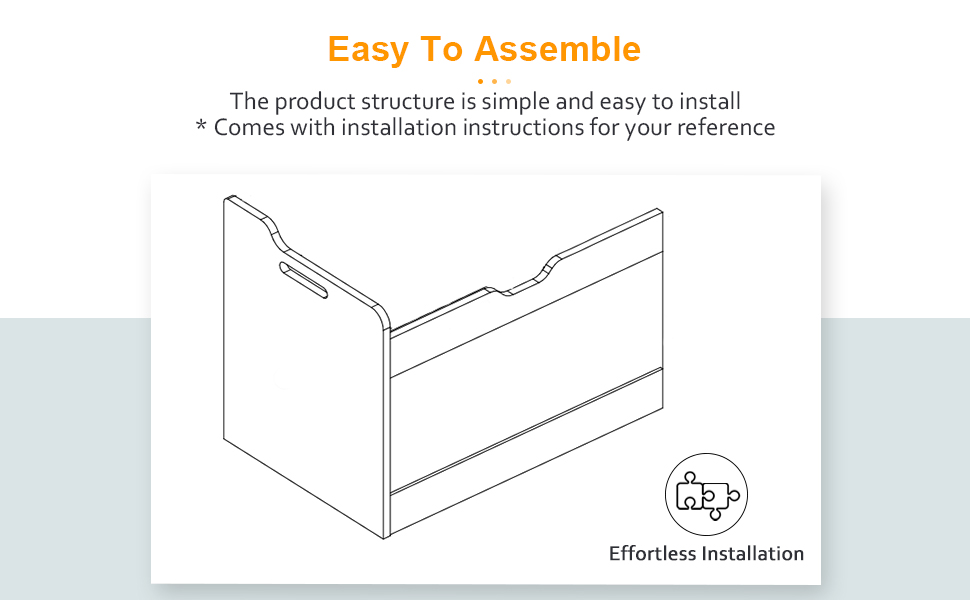 Easy To Assemble

The product structure is simple and easy to install
* Comes with installation instructions for your reference

Effortless Installation