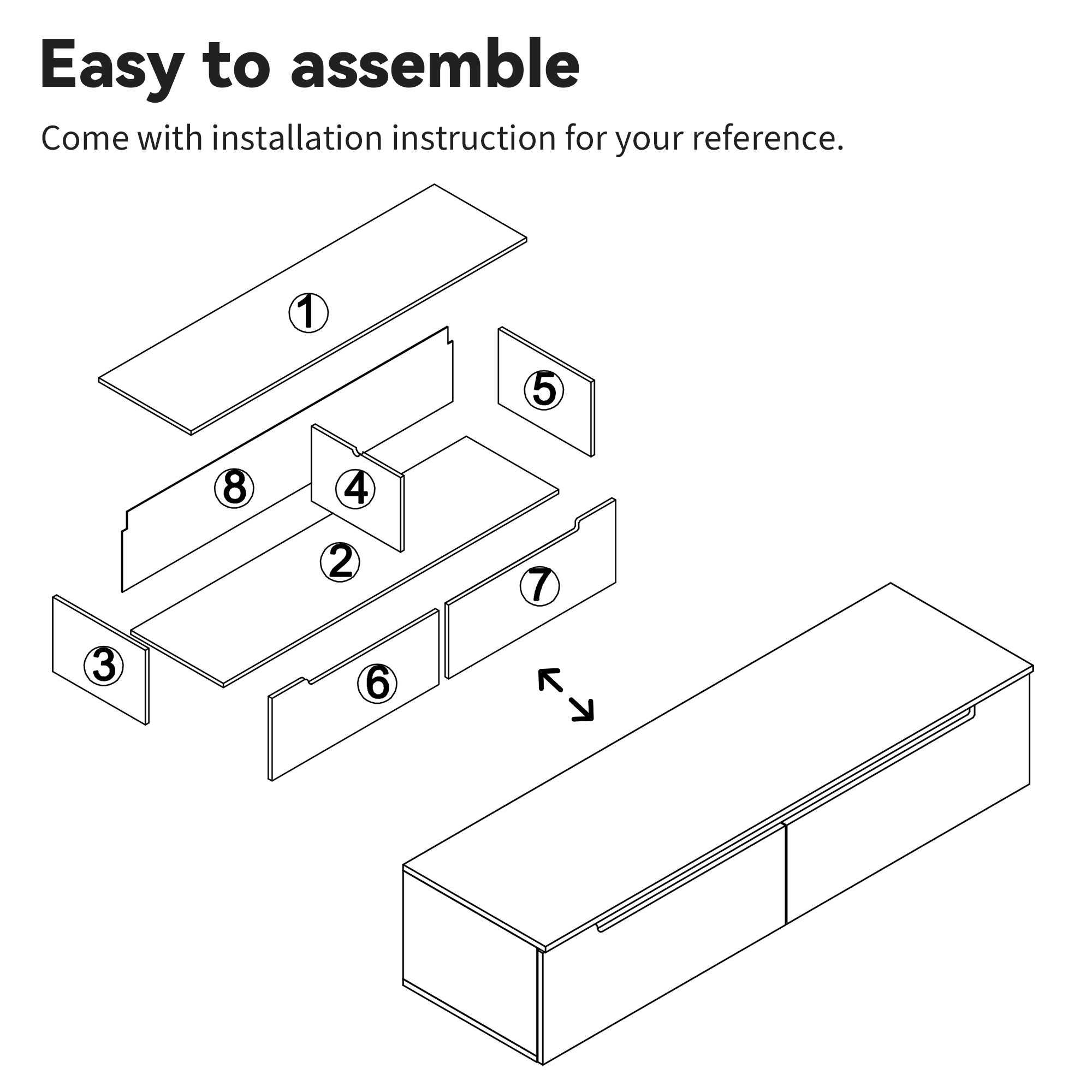 Easy to assemble

Come with installation instruction for your reference.

1
5
8
4
2
7
3
6