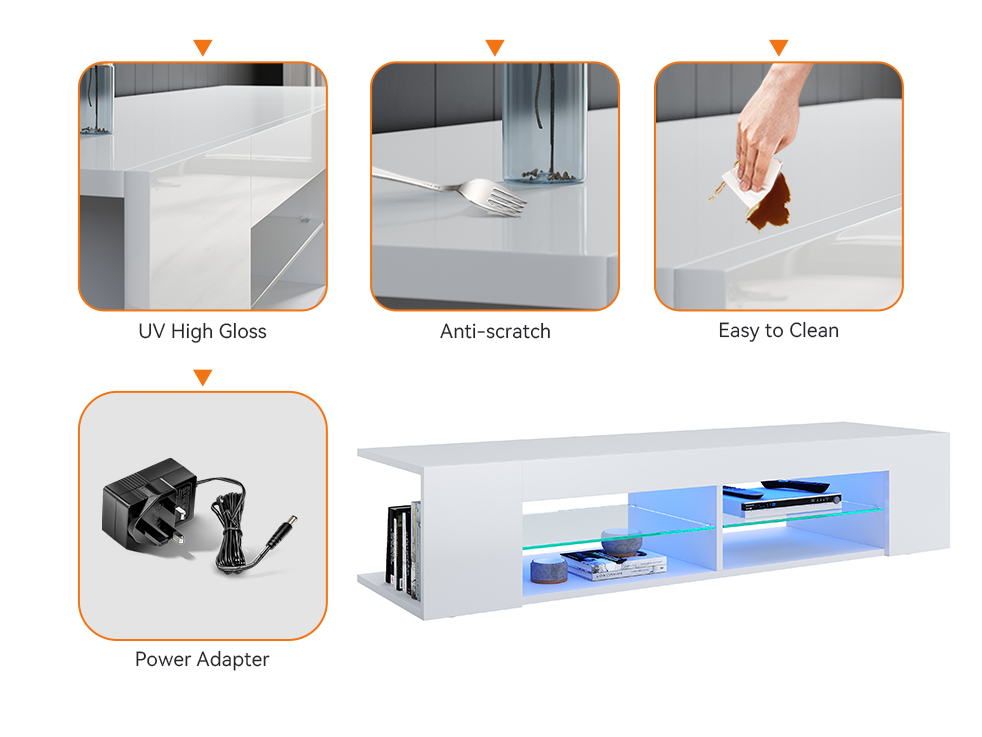 UV High Gloss

Anti-scratch

Easy to Clean

Power Adapter