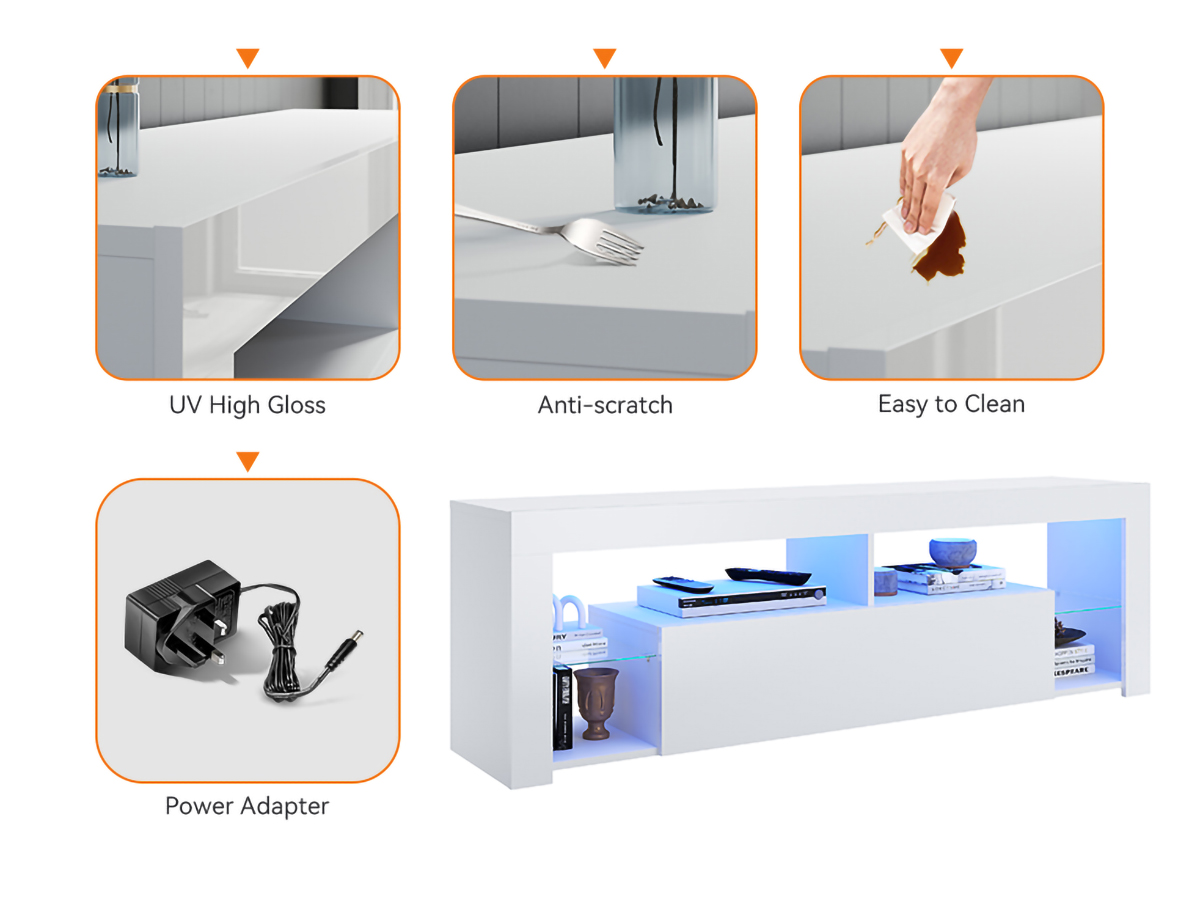 UV High Gloss

Anti-scratch

Easy to Clean

Power Adapter