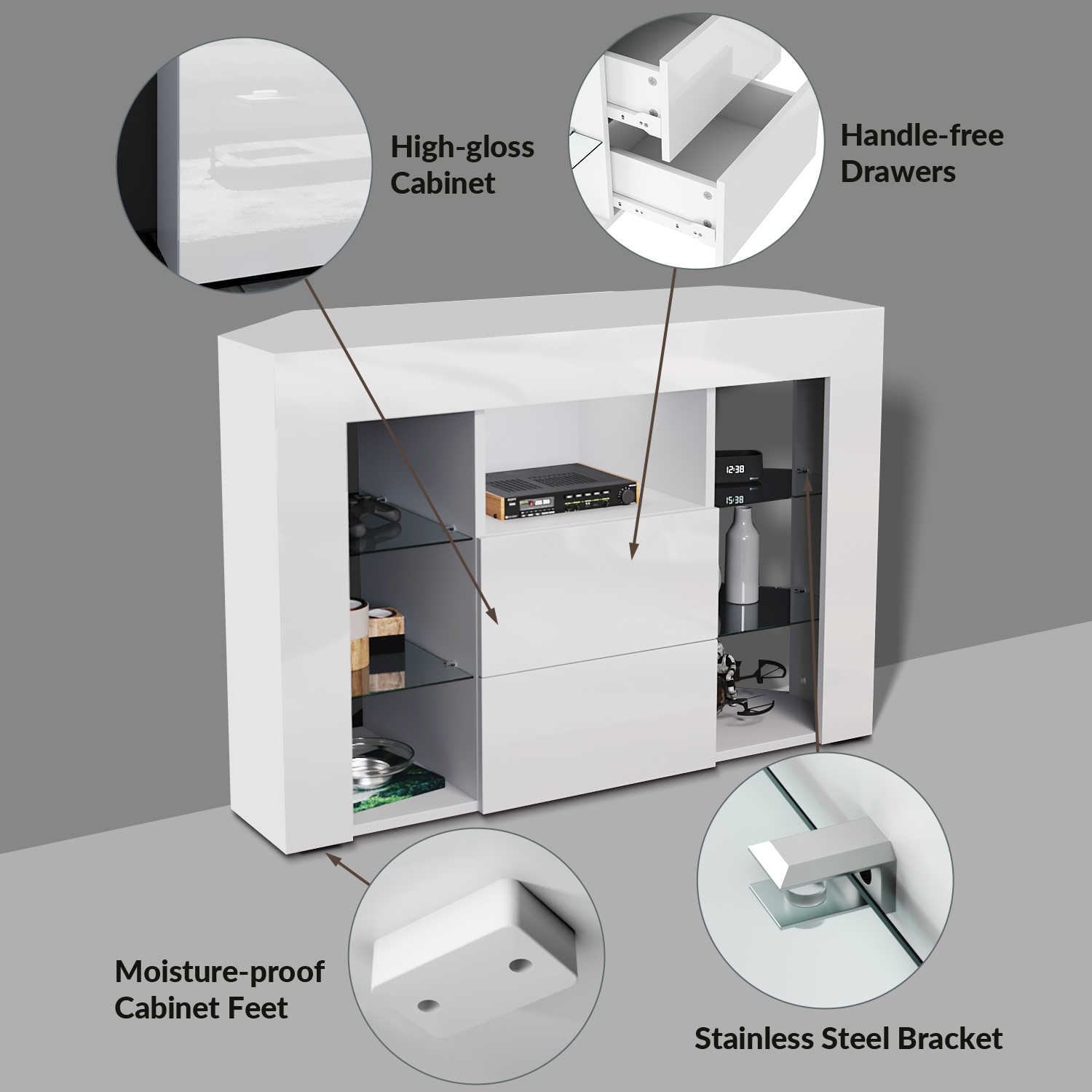 High-gloss Cabinet

Handle-free Drawers

12:38

15:38

Moisture-proof Cabinet Feet

Stainless Steel Bracket