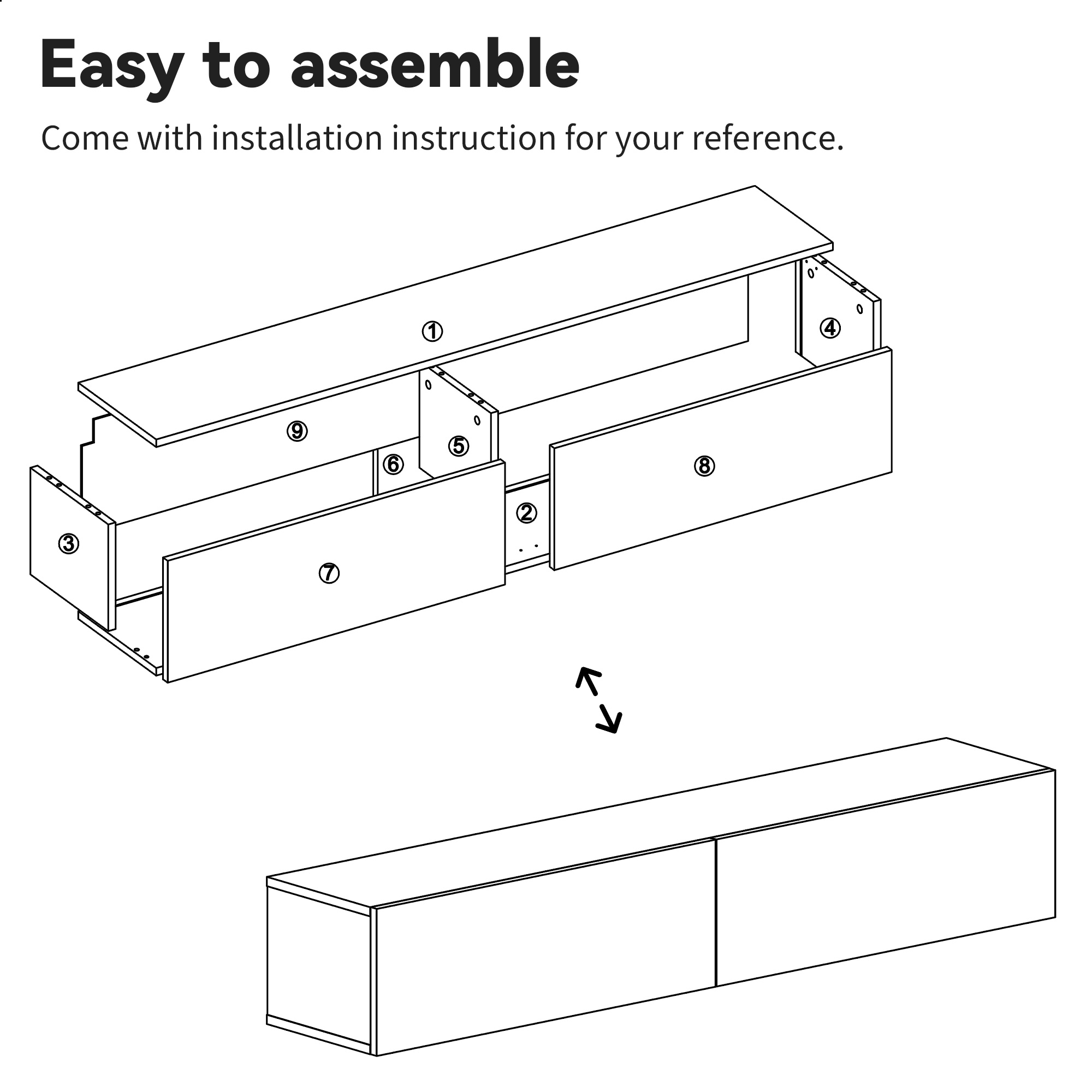 Easy to assemble

Come with installation instruction for your reference.

①
④
⑨
⑤
⑥
⑧
②
③
⑦