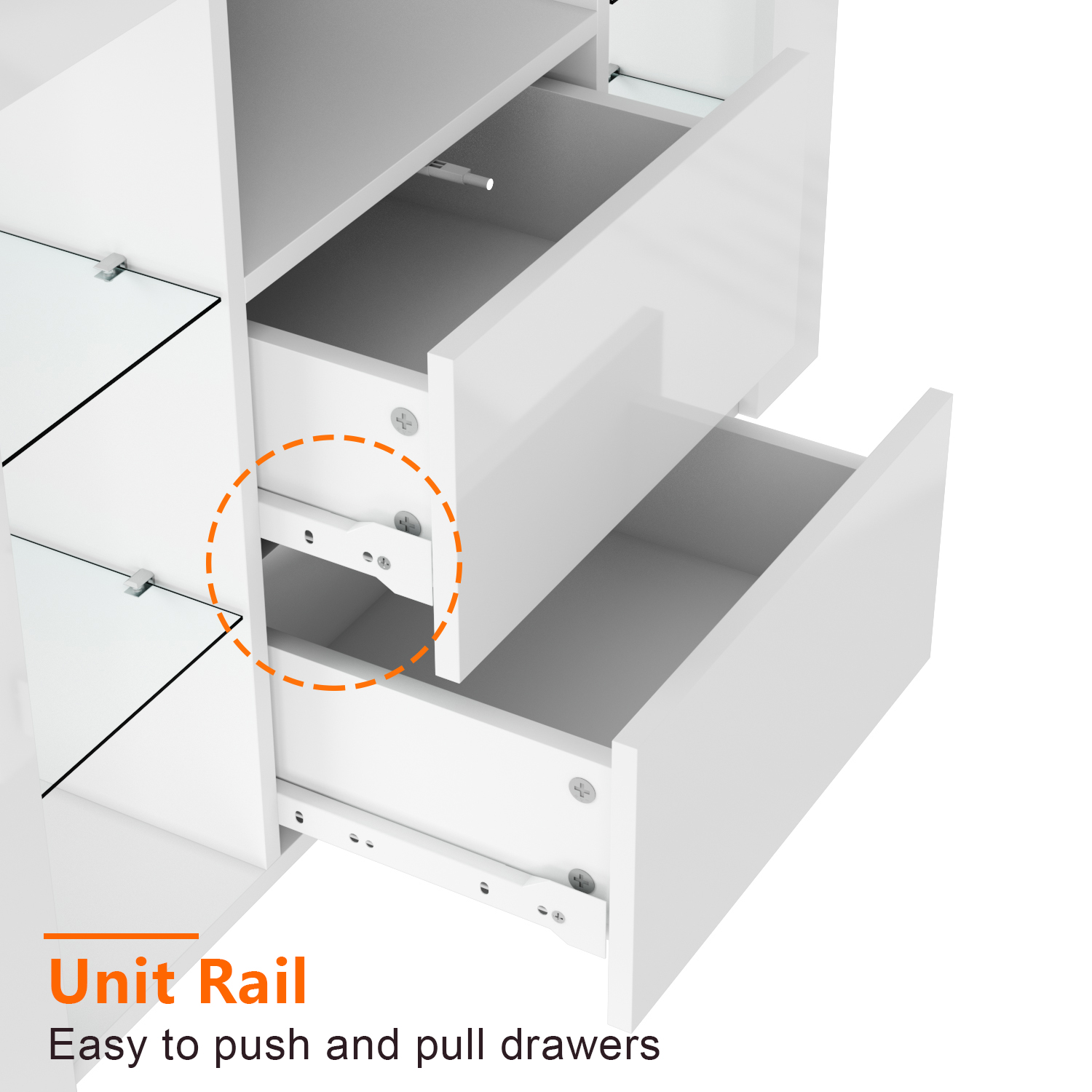 Unit Rail
Easy to push and pull drawers