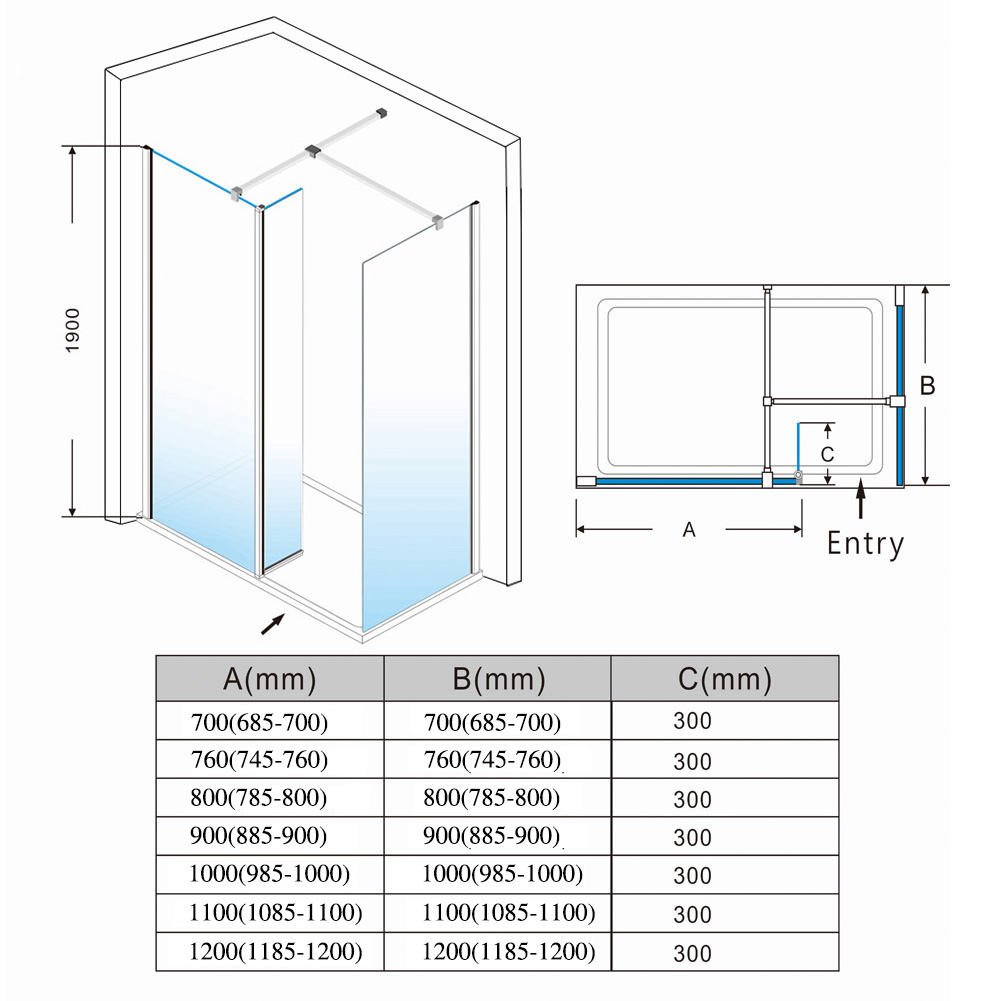 1900

B

C

A

Entry

| A(mm) | B(mm) | C(mm) |
|---|---|---|
| 700(685-700) | 700(685-700) | 300 |
| 760(745-760) | 760(745-760) | 300 |
| 800(785-800) | 800(785-800) | 300 |
| 900(885-900) | 900(885-900) | 300 |
| 1000(985-1000) | 1000(985-1000) | 300 |
| 1100(1085-1100) | 1100(1085-1100) | 300 |
| 1200(1185-1200) | 1200(1185-1200) | 300 |