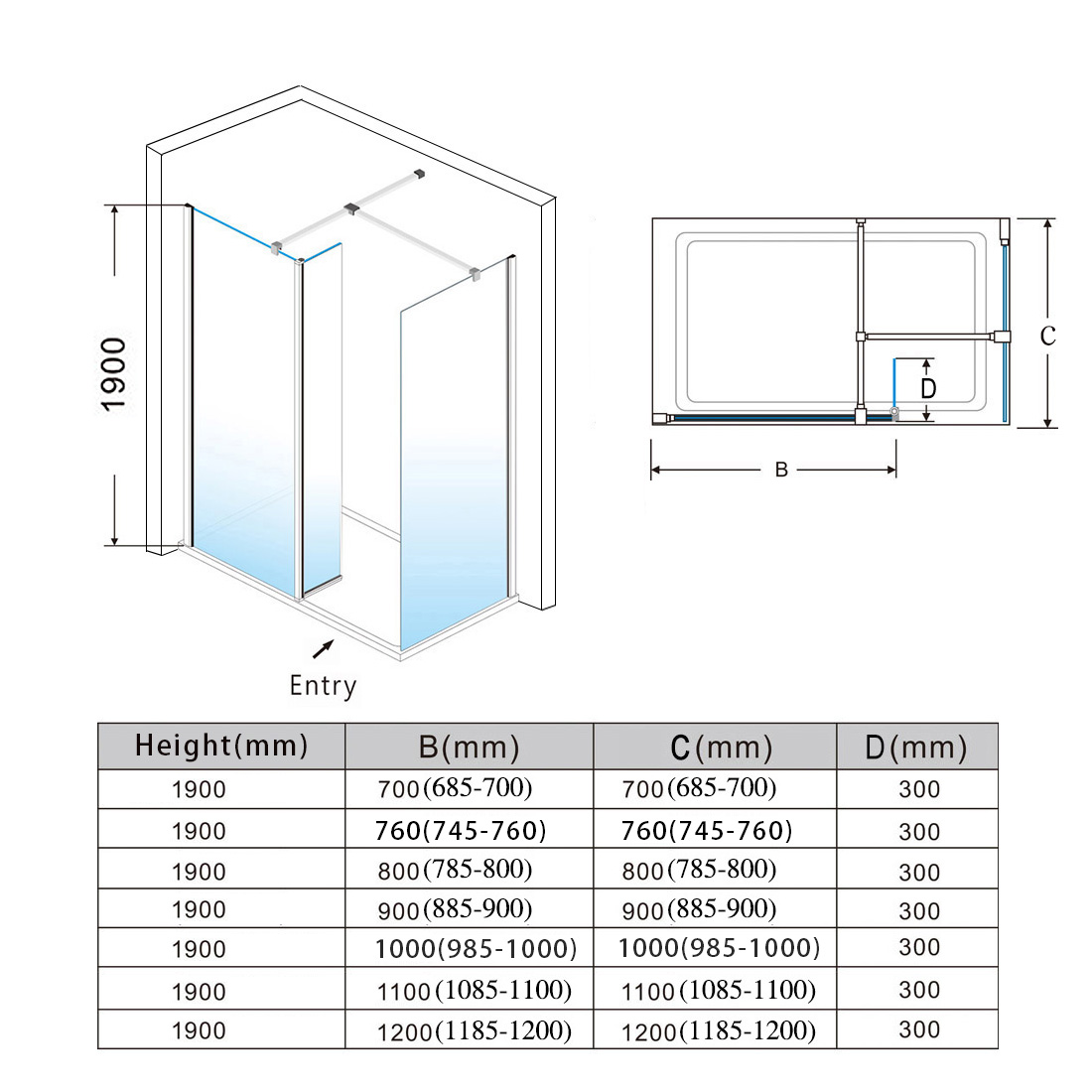 1900

Entry

C

D

B

| Height(mm) | B(mm) | C(mm) | D(mm) |
|---|---|---|---|
| 1900 | 700(685-700) | 700(685-700) | 300 |
| 1900 | 760(745-760) | 760(745-760) | 300 |
| 1900 | 800(785-800) | 800(785-800) | 300 |
| 1900 | 900(885-900) | 900(885-900) | 300 |
| 1900 | 1000(985-1000) | 1000(985-1000) | 300 |
| 1900 | 1100(1085-1100) | 1100(1085-1100) | 300 |
| 1900 | 1200(1185-1200) | 1200(1185-1200) | 300 |