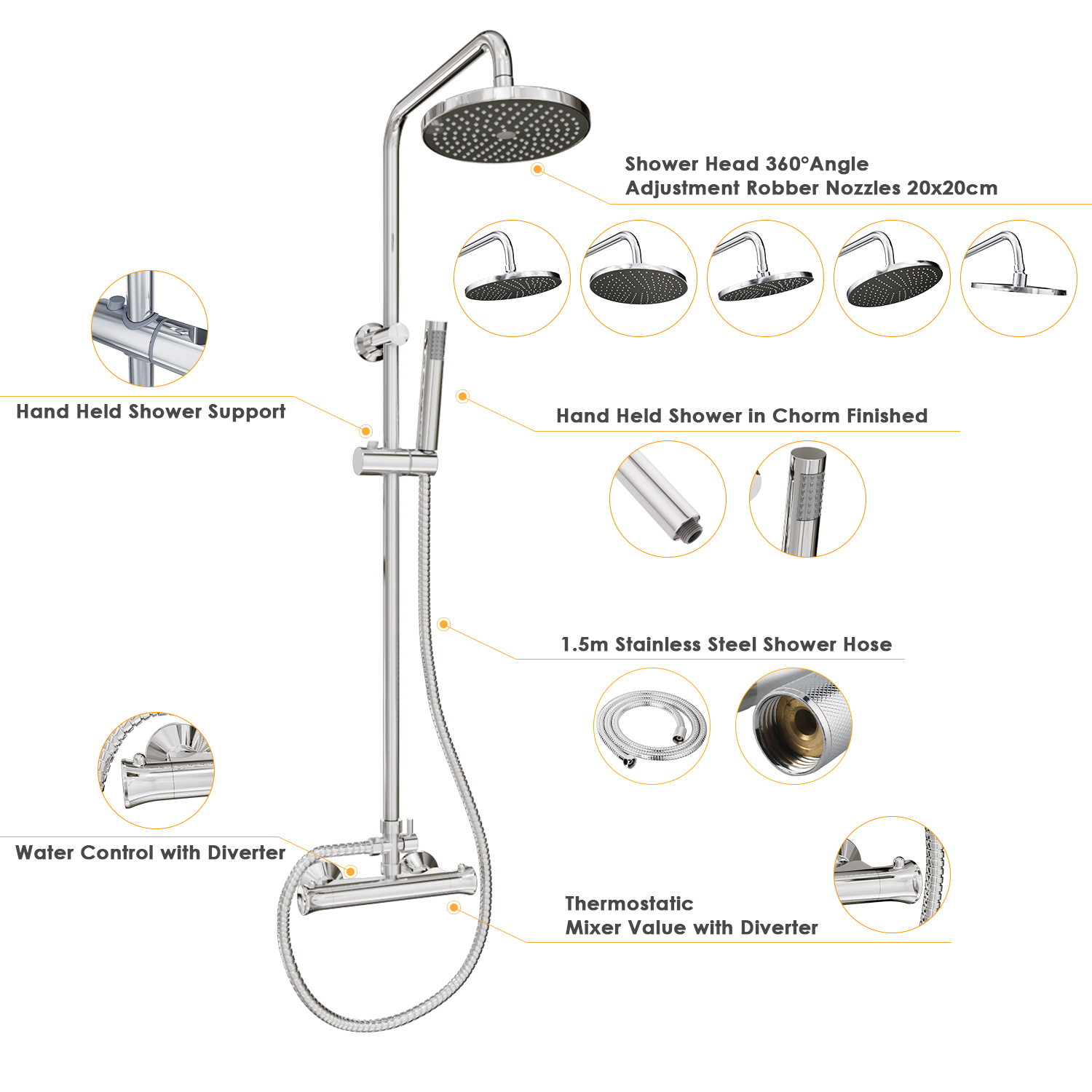 Shower Head 360°Angle
Adjustment Robber Nozzles 20x20cm

Hand Held Shower Support

Hand Held Shower in Chorm Finished

1.5m Stainless Steel Shower Hose

Water Control with Diverter

Thermostatic
Mixer Value with Diverter