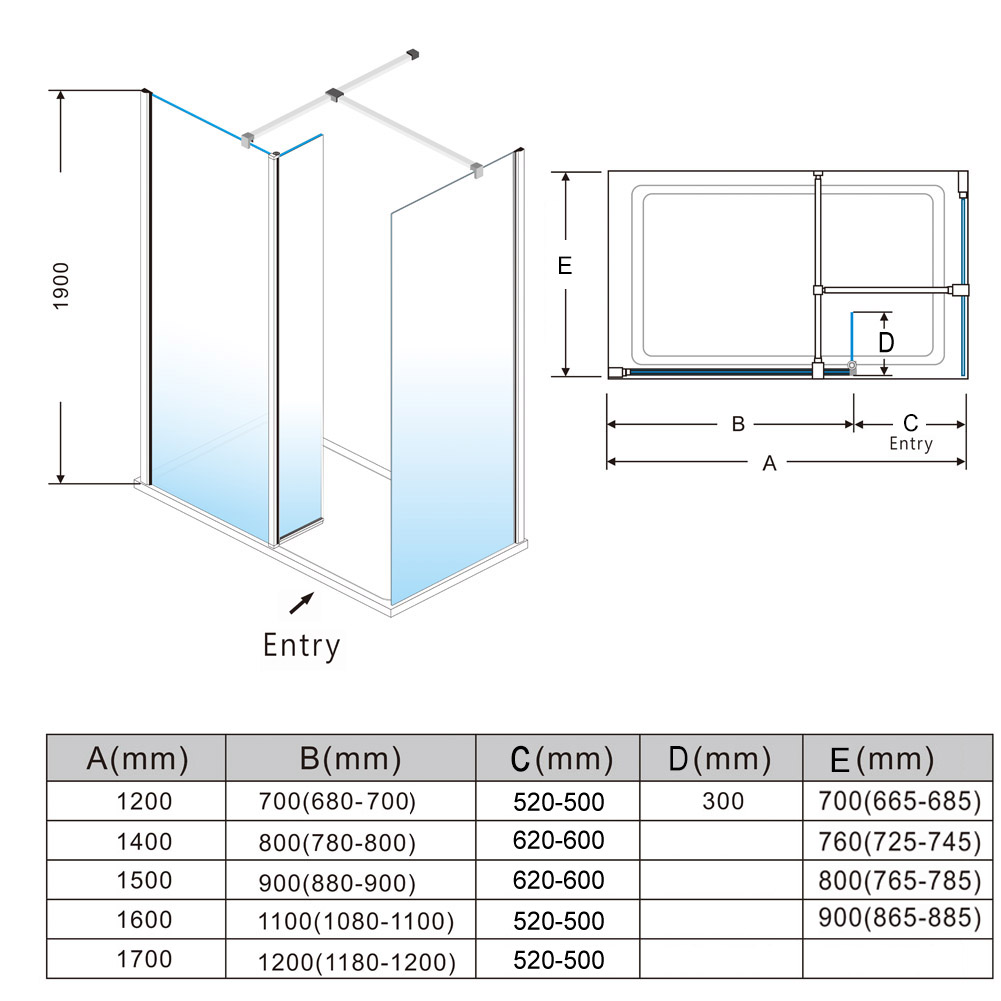 1900

Entry

E

D

B

C

Entry

A

| A(mm) | B(mm) | C(mm) | D(mm) | E(mm) |
|---|---|---|---|---|
| 1200 | 700(680-700) | 520-500 | 300 | 700(665-685) |
| 1400 | 800(780-800) | 620-600 | | 760(725-745) |
| 1500 | 900(880-900) | 620-600 | | 800(765-785) |
| 1600 | 1100(1080-1100) | 520-500 | | 900(865-885) |
| 1700 | 1200(1180-1200) | 520-500 | | |